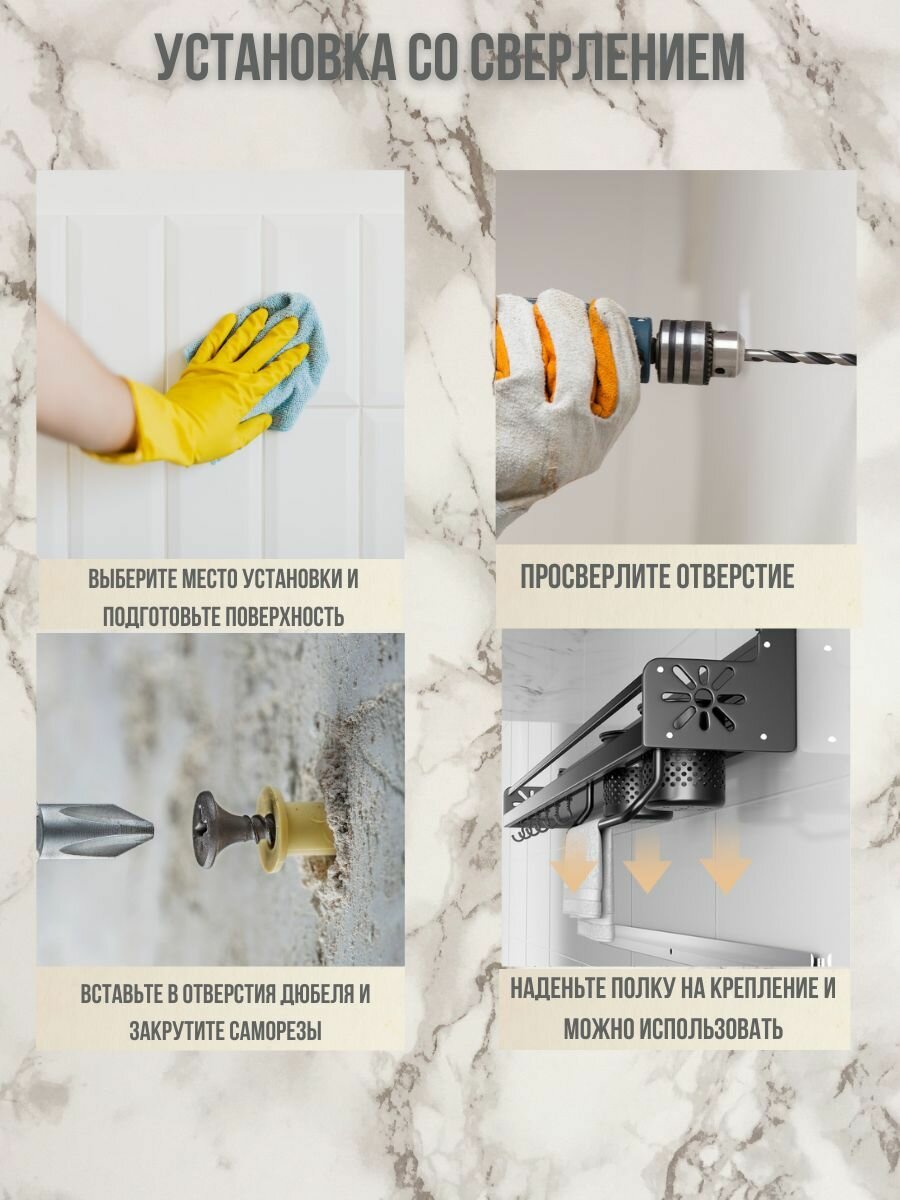 УСТАНОВКА СО СВЕРЛЕНИЕМ

ВЫБЕРИТЕ МЕСТО УСТАНОВКИ И ПОДГОТОВЬТЕ ПОВЕРХНОСТЬ

ПРОСВЕРЛИТЕ ОТВЕРСТИЕ

ВСТАВЬТЕ В ОТВЕРСТИЯ ДЮБЕЛЯ И ЗАКРУТИТЕ САМОРЕЗЫ

НАДЕНЬТЕ ПОЛКУ НА КРЕПЛЕНИЕ И МОЖНО ИСПОЛЬЗОВАТЬ