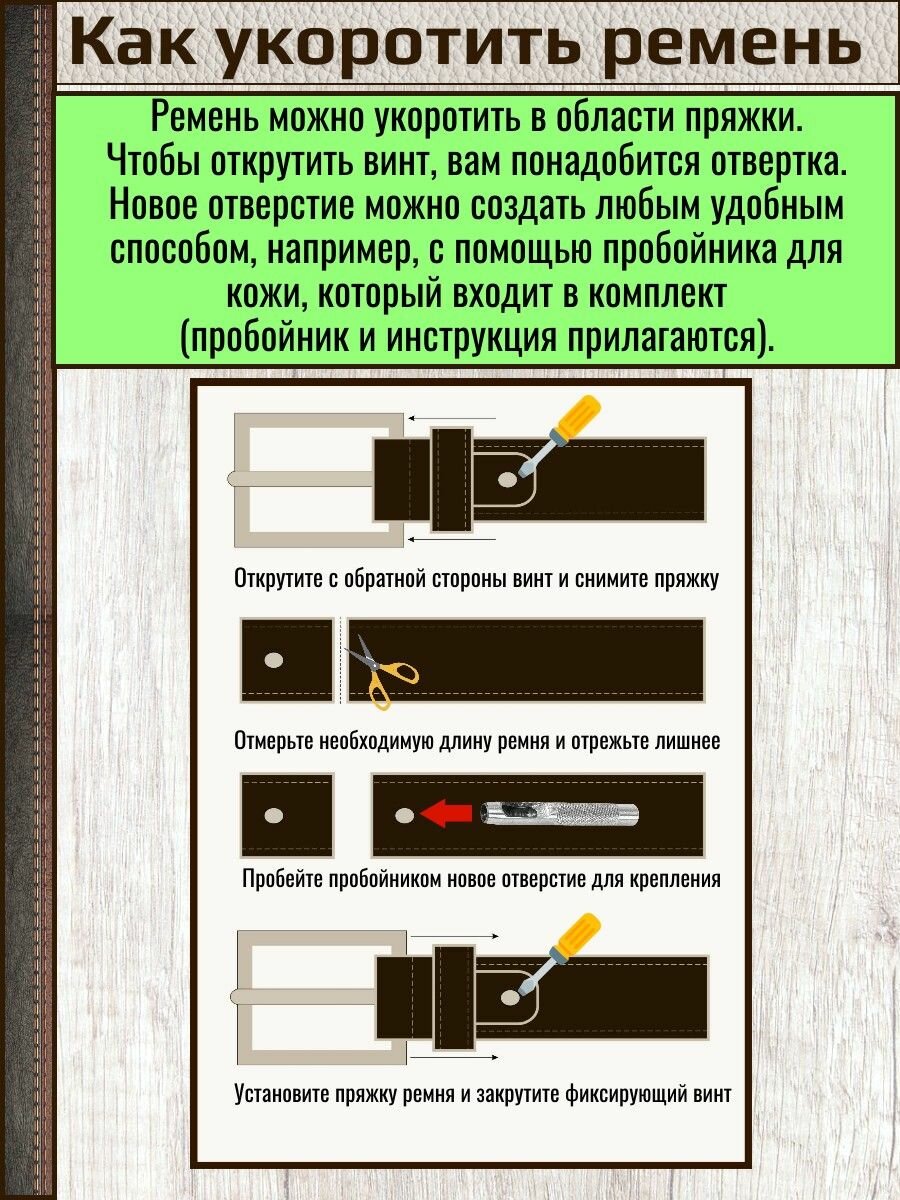 Как укоротить ремень

Ремень можно укоротить в области пряжки. Чтобы открутить винт, вам понадобится отвертка. Новое отверстие можно создать любым удобным способом, например, с помощью пробойника для кожи, который входит в комплект (пробойник и инструкция прилагаются).

Открутите с обратной стороны винт и снимите пряжку

Отмерьте необходимую длину ремня и отрежьте лишнее

Пробейте пробойником новое отверстие для крепления

Установите пряжку ремня и закрутите фиксирующий винт