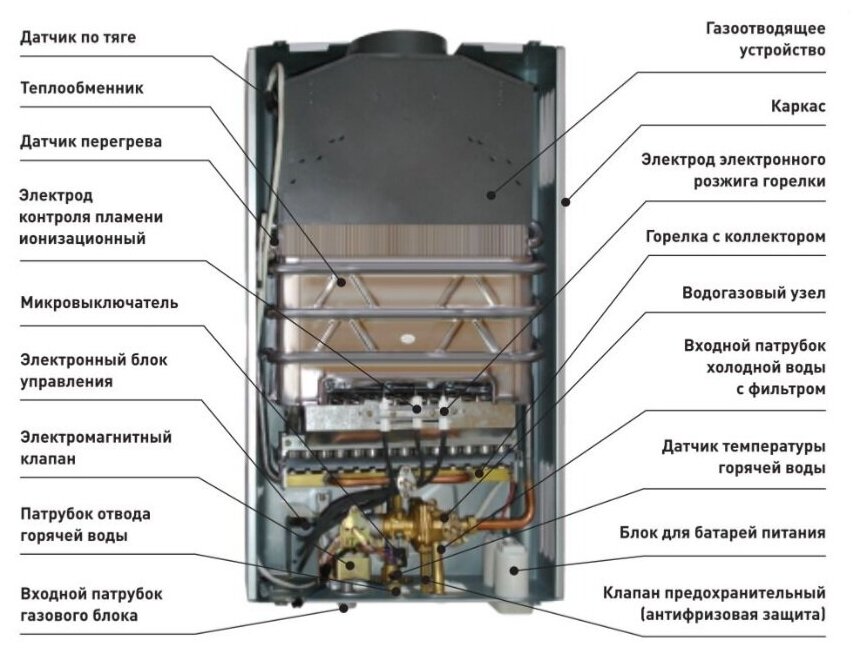 Датчик по тяге

Теплообменник

Датчик перегрева

Электрод контроля пламени ионизационный

Микровыключатель

Электронный блок управления

Электромагнитный клапан

Патрубок отвода горячей воды

Входной патрубок газового блока

Газоотводящее устройство

Каркас

Электрод электронного розжига горелки

Горелка с коллектором

Водогазовый узел

Входной патрубок холодной воды с фильтром

Датчик температуры горячей воды

Блок для батарей питания

Клапан предохранительный (антифризовая защита)