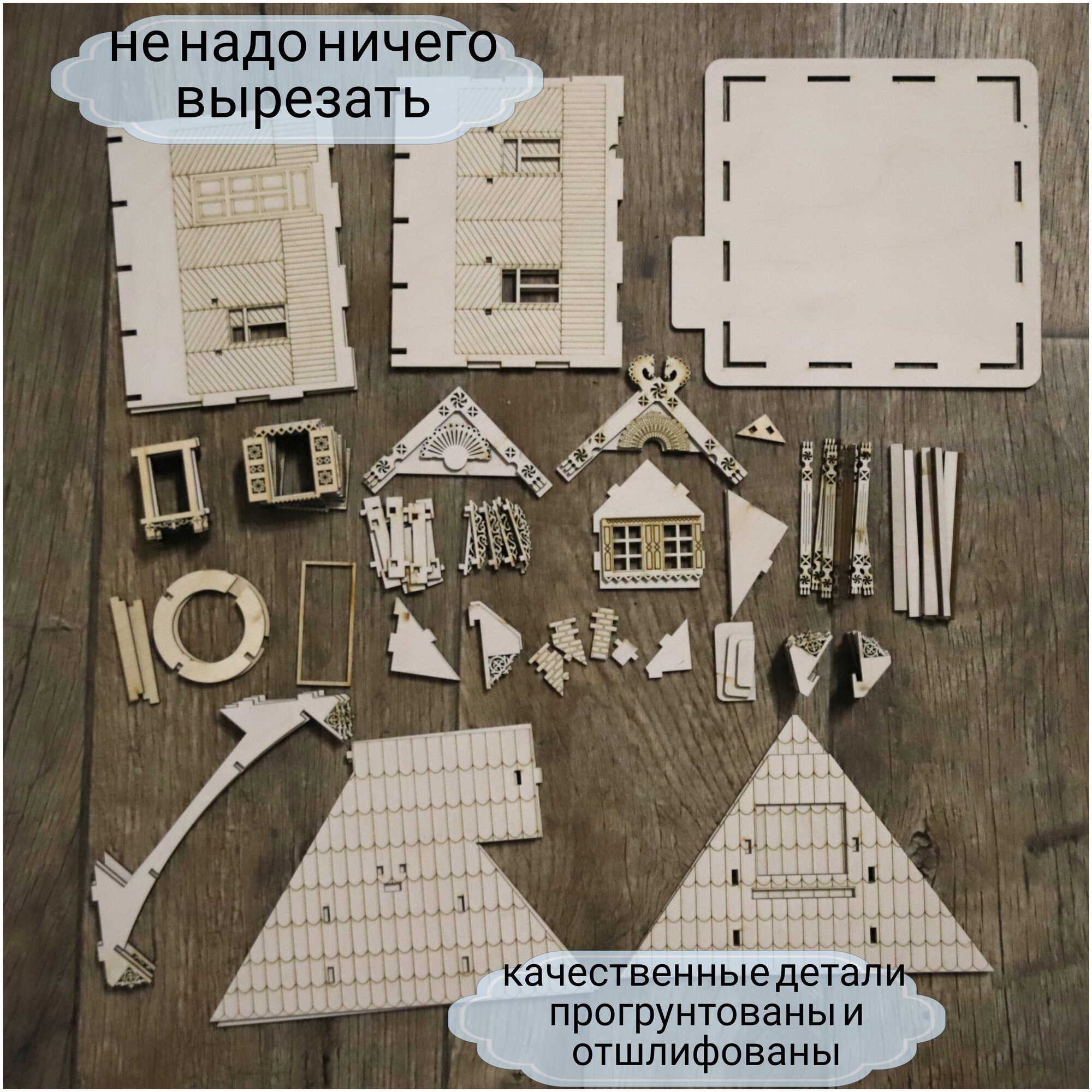 не надо ничего вырезать

качественные детали прогрунтованы и отшлифованы