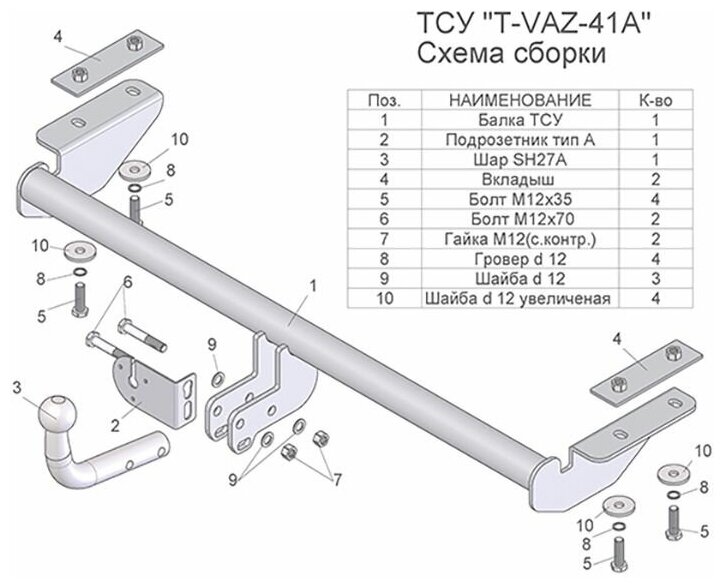 ТСУ "T-VAZ-41A"
Схема сборки

| Поз. | НАИМЕНОВАНИЕ | К-во |
|---|---|---|
| 1 | Балка ТСУ | 1 |
| 2 | Подрозетник тип А | 1 |
| 3 | Шар SH27A | 1 |
| 4 | Вкладыш | 2 |
| 5 | Болт М12х35 | 4 |
| 6 | Болт М12х70 | 2 |
| 7 | Гайка М12(с.контр.) | 2 |
| 8 | Гровер d 12 | 4 |
| 9 | Шайба d 12 | 3 |
| 10 | Шайба d 12 увеличеная | 4 |

4
10
8
5
10
8
5
6
1
9
3
2
9
7
4
10
8
5
10
8
5