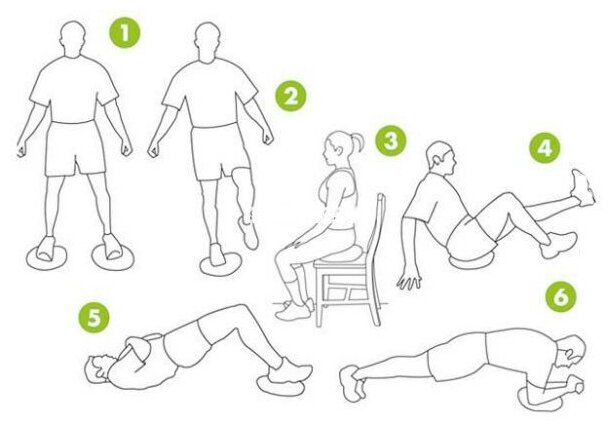 1
2
3
4
5
6