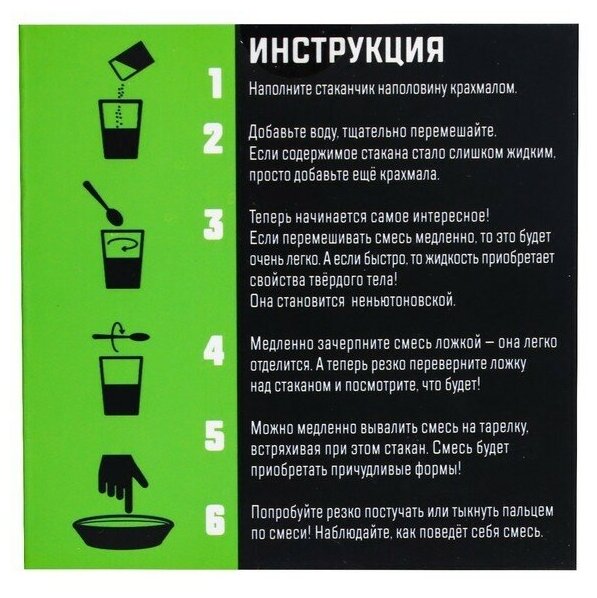 ИНСТРУКЦИЯ

1 Наполните стаканчик наполовину крахмалом.

2 Добавьте воду, тщательно перемешайте. Если содержимое стакана стало слишком жидким, просто добавьте ещё крахмала.

3 Теперь начинается самое интересное! Если перемешивать смесь медленно, то это будет очень легко. А если быстро, то жидкость приобретает свойства твёрдого тела! Она становится неньютоновской.

4 Медленно зачерпните смесь ложкой — она легко отделится. А теперь резко переверните ложку над стаканом и посмотрите, что будет!

5 Можно медленно вывалить смесь на тарелку, встряхивая при этом стакан. Смесь будет приобретать причудливые формы!

6 Попробуйте резко постучать или тыкнуть пальцем по смеси! Наблюдайте, как поведёт себя смесь.