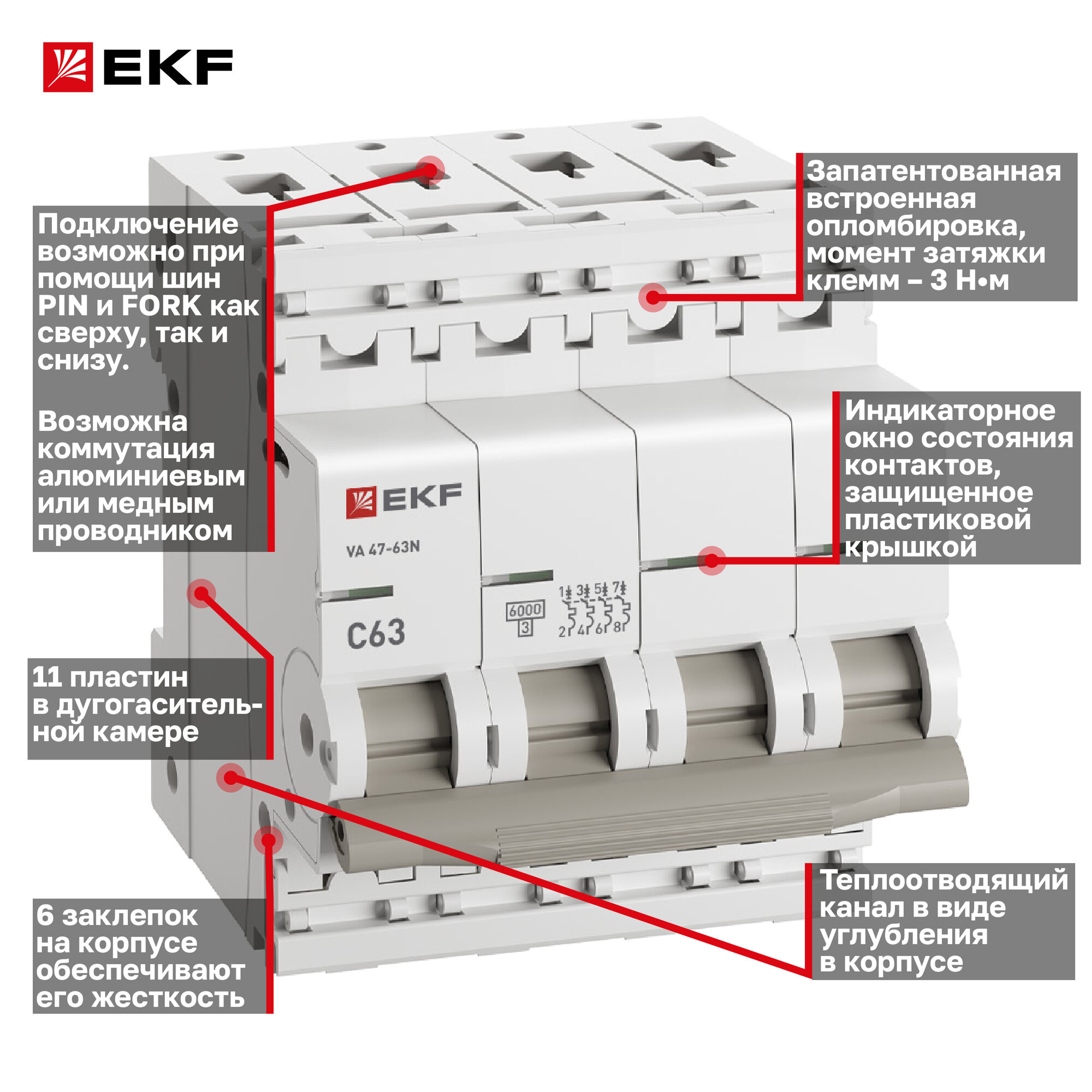 EKF

Подключение возможно при помощи шин PIN и FORK как сверху, так и снизу.

Возможна коммутация алюминиевым или медным проводником

Запатентованная встроенная опломбировка, момент затяжки клемм – 3 Н•м

Индикаторное окно состояния контактов, защищенное пластиковой крышкой

EKF

VA 47-63N

C63

6000
3

1 3 5 7
2 4 6 8

11 пластин в дугогасительной камере

6 заклепок на корпусе обеспечивают его жесткость

Теплоотводящий канал в виде углубления в корпусе