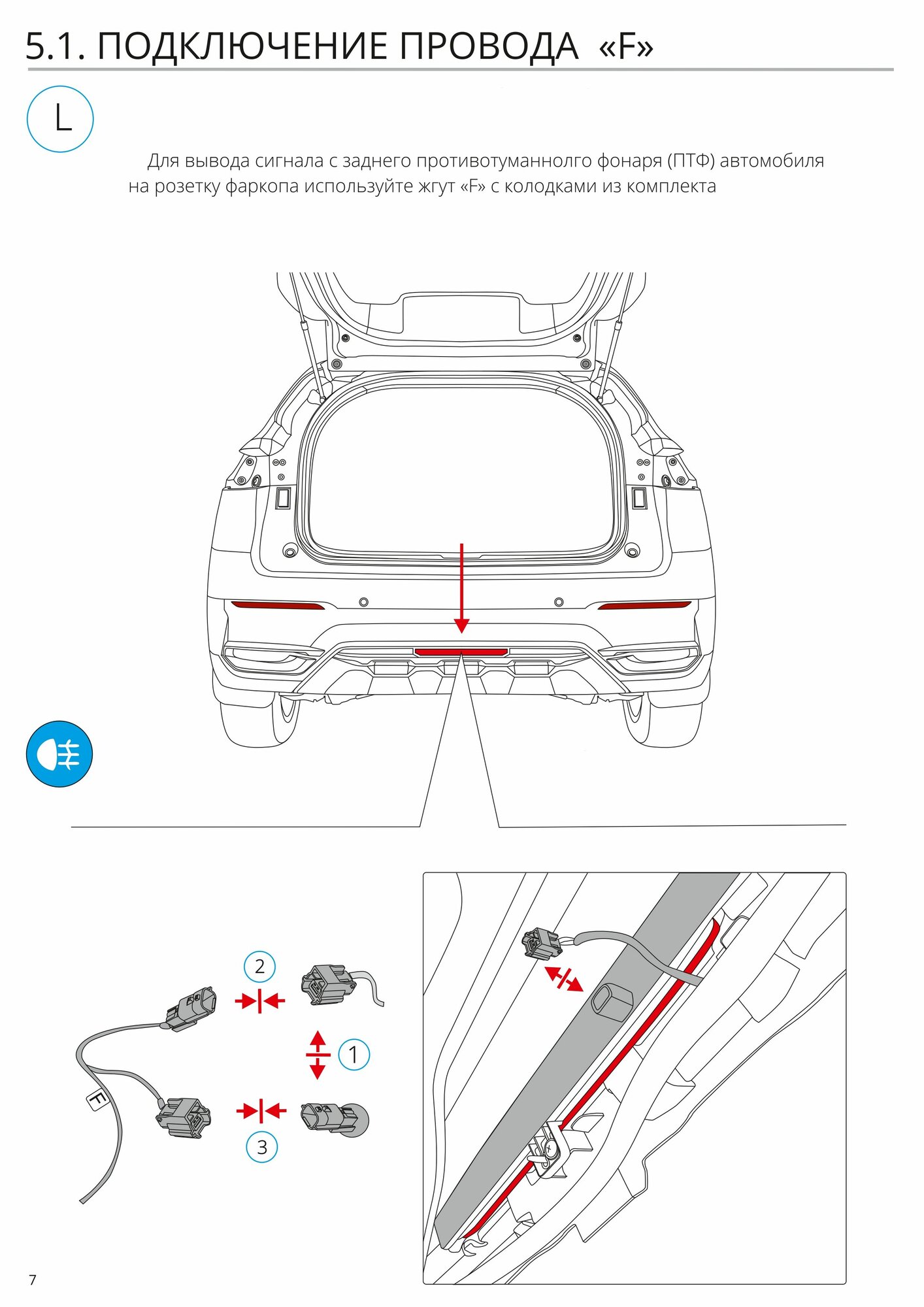 5.1. ПОДКЛЮЧЕНИЕ ПРОВОДА «F»

L

Для вывода сигнала с заднего противотуманнолго фонаря (ПТФ) автомобиля на розетку фаркопа используйте жгут «F» с колодками из комплекта

2

1

F

3

7