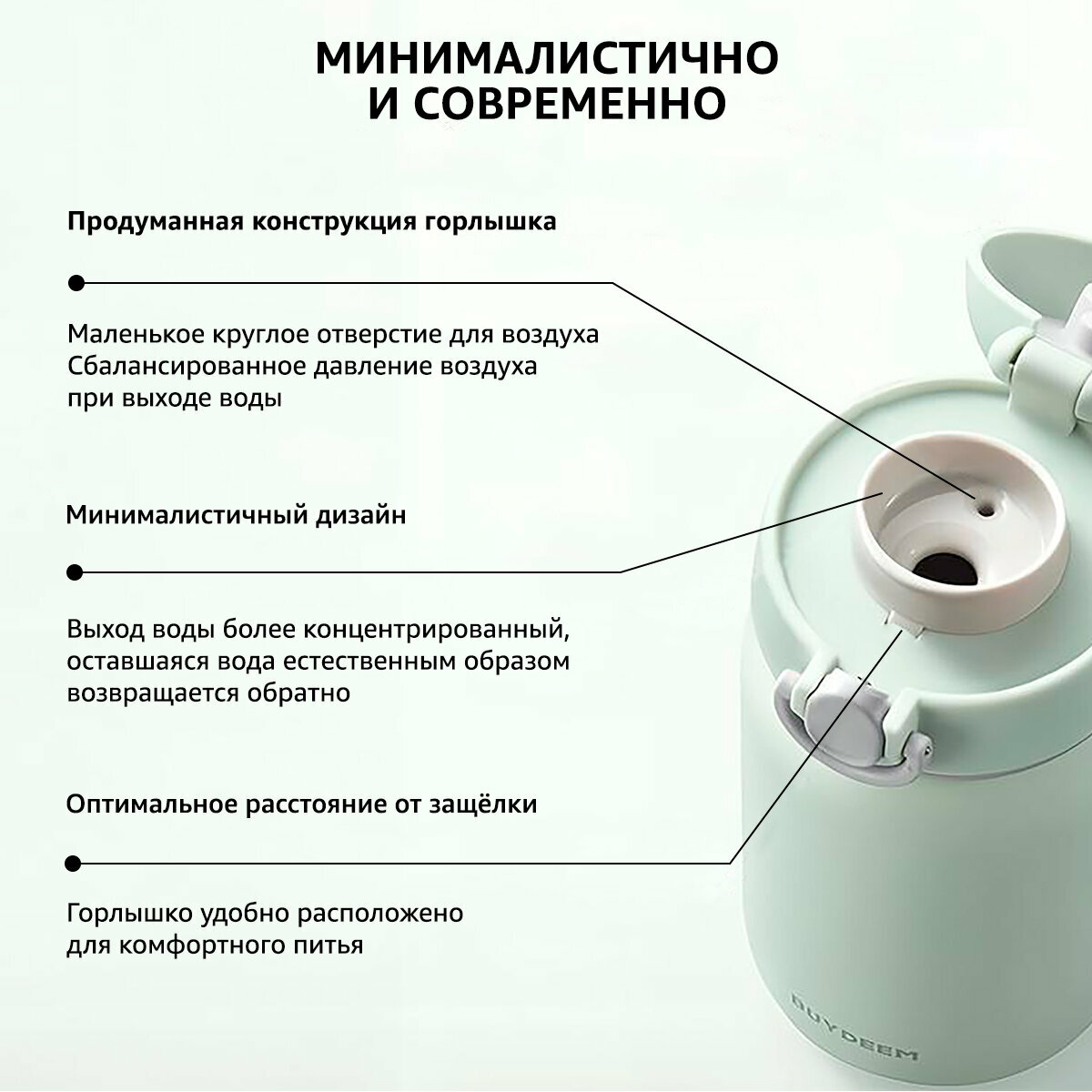 МИНИМАЛИСТИЧНО
И СОВРЕМЕННО

Продуманная конструкция горлышка

Маленькое круглое отверстие для воздуха
Сбалансированное давление воздуха при выходе воды

Минималистичный дизайн

Выход воды более концентрированный, оставшаяся вода естественным образом возвращается обратно

Оптимальное расстояние от защёлки

Горлышко удобно расположено для комфортного питья

BUYDEEM