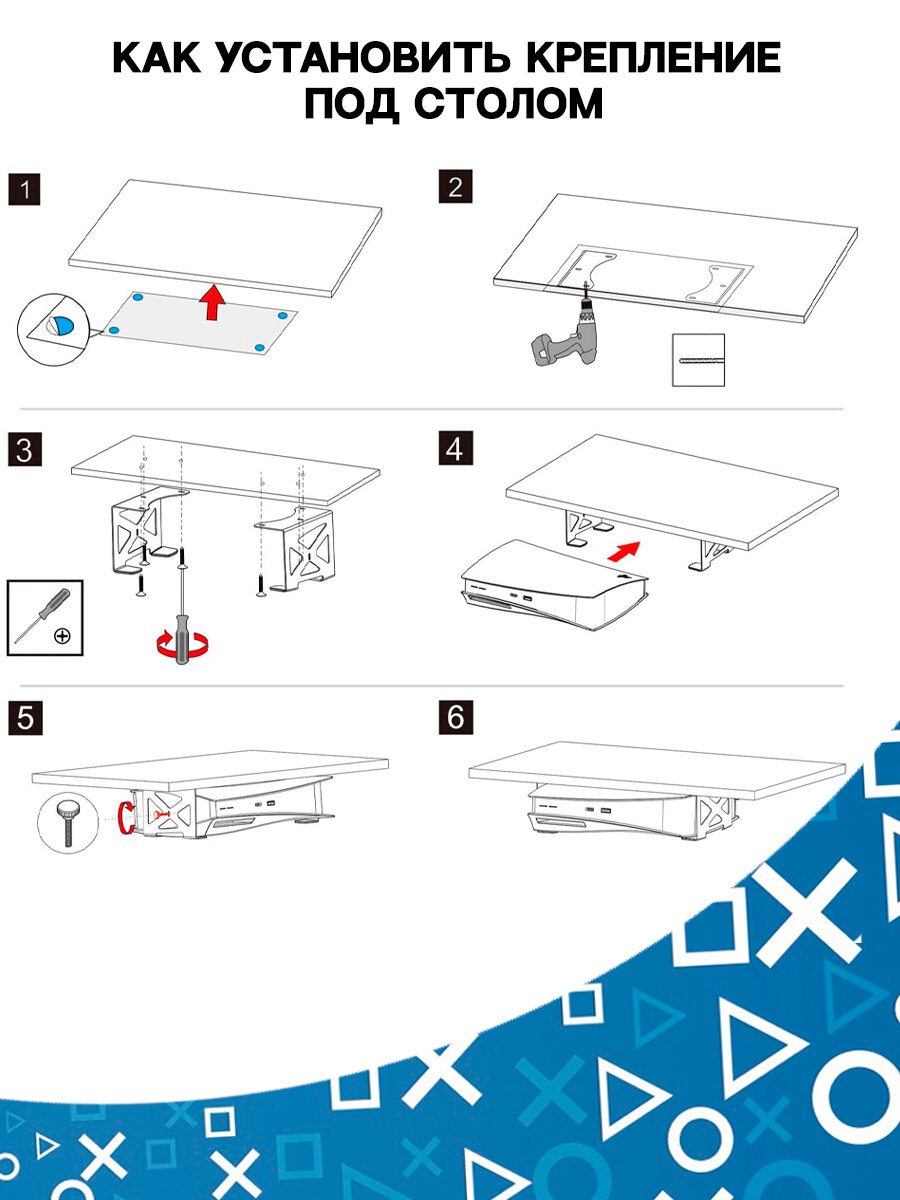 КАК УСТАНОВИТЬ КРЕПЛЕНИЕ ПОД СТОЛОМ

1

2

3

4

5

6