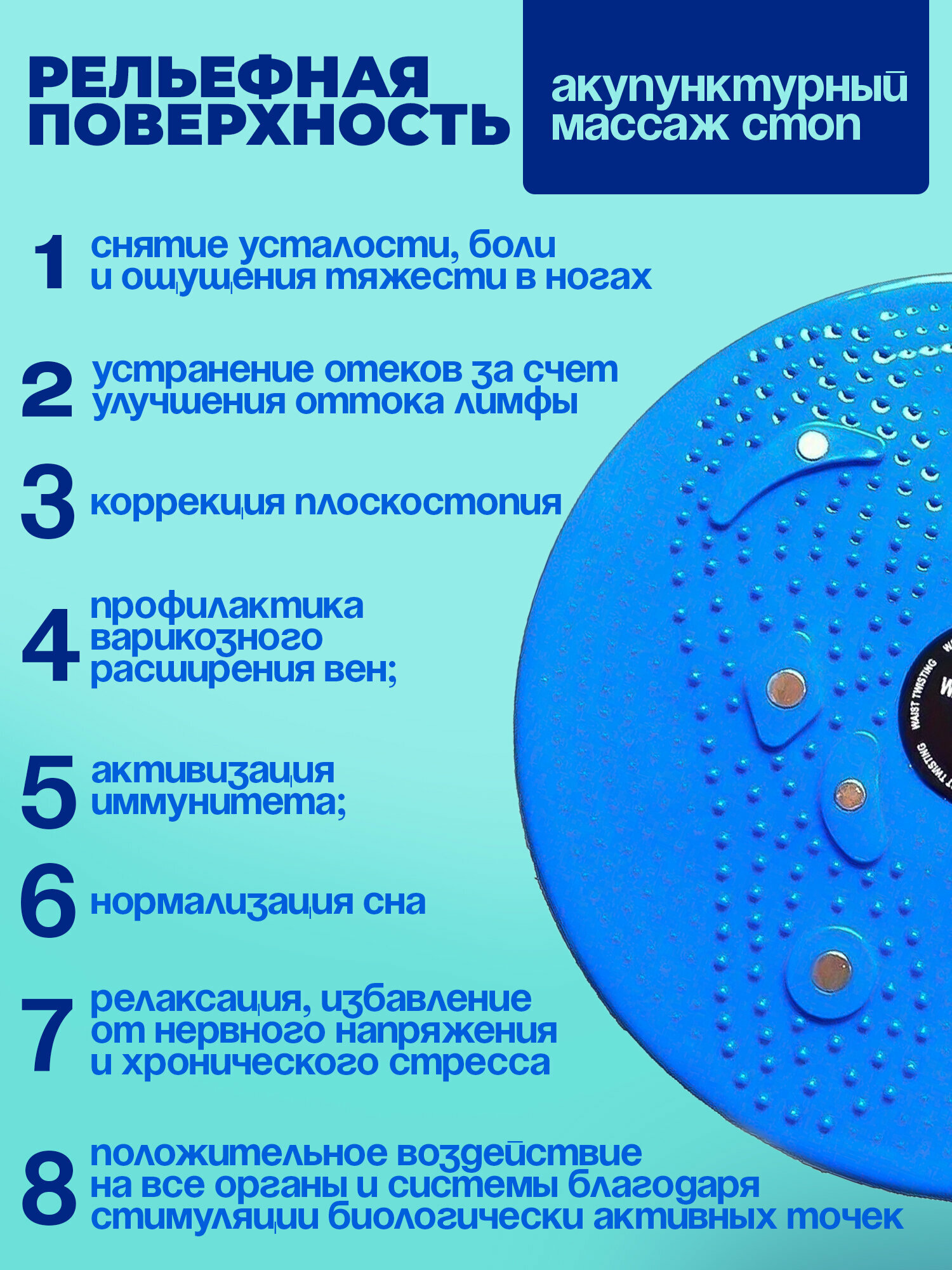 РЕЛЬЕФНАЯ ПОВЕРХНОСТЬ

акупунктурный массаж стоп

1 снятие усталости, боли и ощущения тяжести в ногах

2 устранение отеков за счет улучшения оттока лимфы

3 коррекция плоскостопия

4 профилактика варикозного расширения вен;

5 активизация иммунитета;

6 нормализация сна

7 релаксация, избавление от нервного напряжения и хронического стресса

8 положительное воздействие на все органы и системы благодаря стимуляции биологически активных точек

WAIST TWISTING

WAIST TWISTING