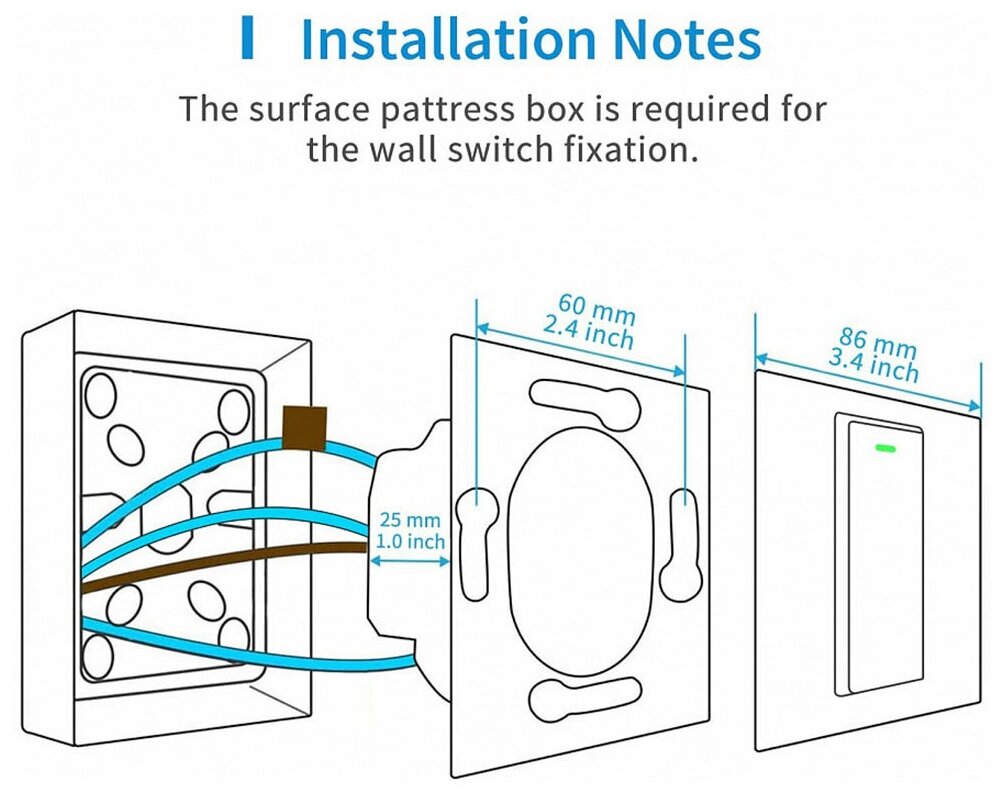 Installation Notes

The surface pattress box is required for the wall switch fixation.

60 mm
2.4 inch

86 mm
3.4 inch

25 mm
1.0 inch