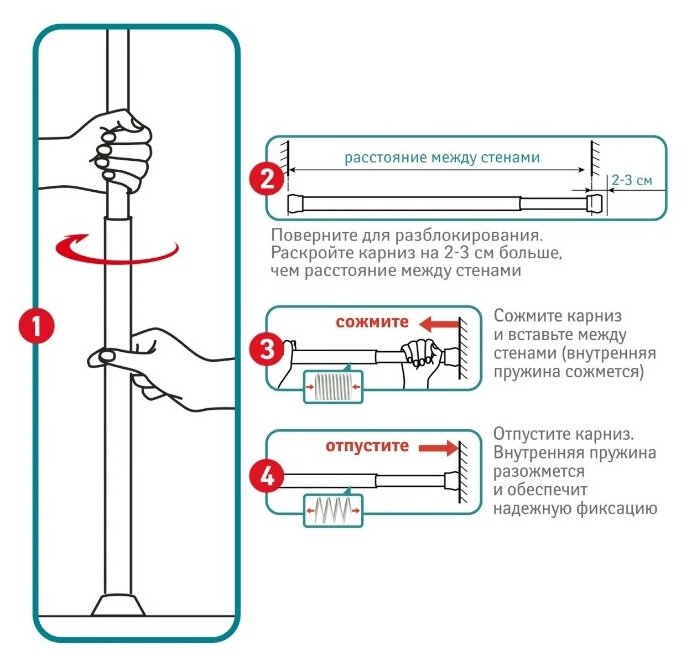 1

2

расстояние между стенами

2-3 см

Поверните для разблокирования. Раскройте карниз на 2-3 см больше, чем расстояние между стенами

3

сожмите

Сожмите карниз и вставьте между стенами (внутренняя пружина сожмется)

4

отпустите

Отпустите карниз. Внутренняя пружина разожмется и обеспечит надежную фиксацию