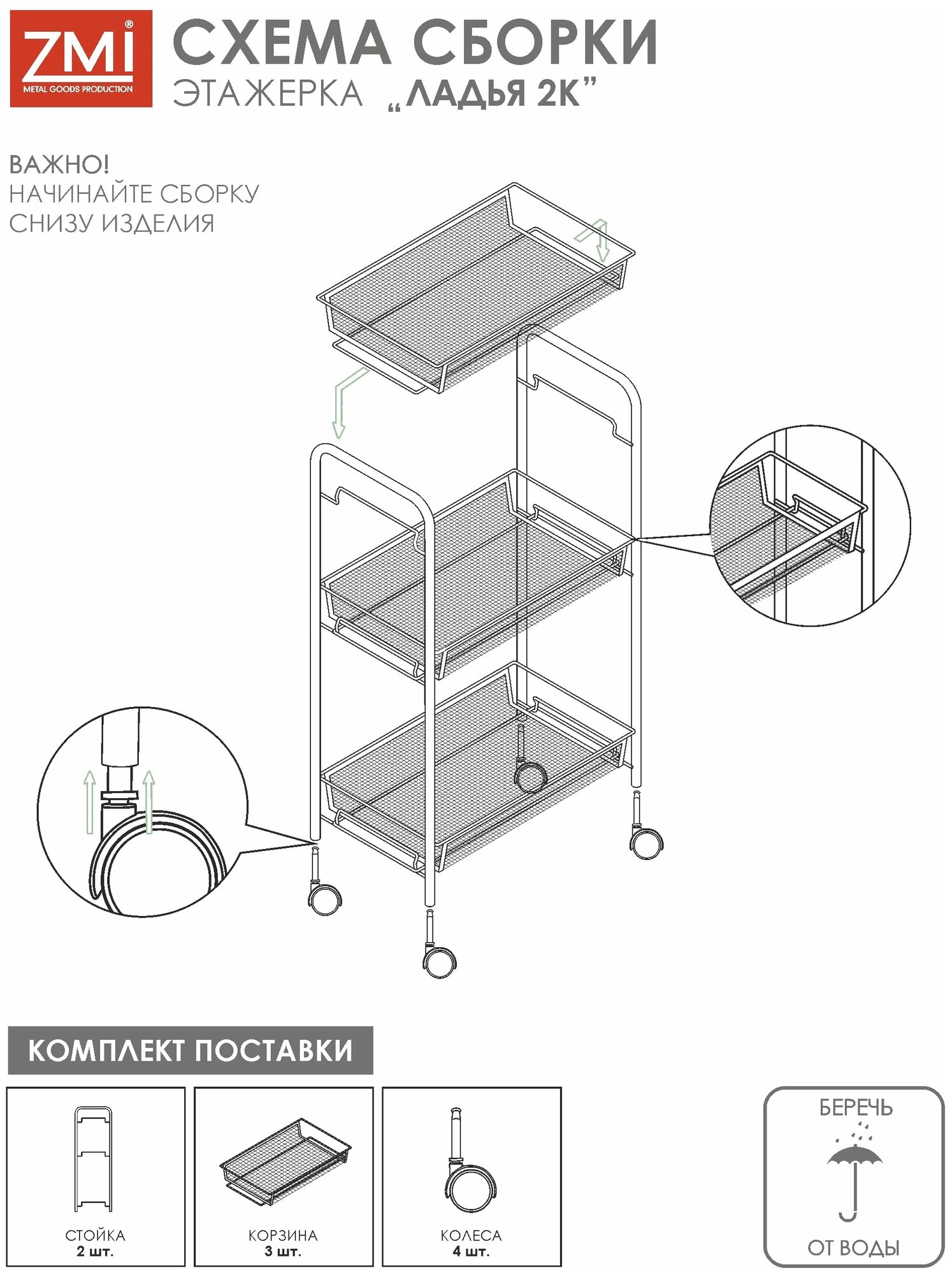 ZMI®
METAL GOODS PRODUCTION

СХЕМА СБОРКИ
ЭТАЖЕРКА „ЛАДЬЯ 2К”

ВАЖНО!
НАЧИНАЙТЕ СБОРКУ СНИЗУ ИЗДЕЛИЯ

КОМПЛЕКТ ПОСТАВКИ

СТОЙКА
2 шт.

КОРЗИНА
3 шт.

КОЛЕСА
4 шт.

БЕРЕЧЬ
ОТ ВОДЫ