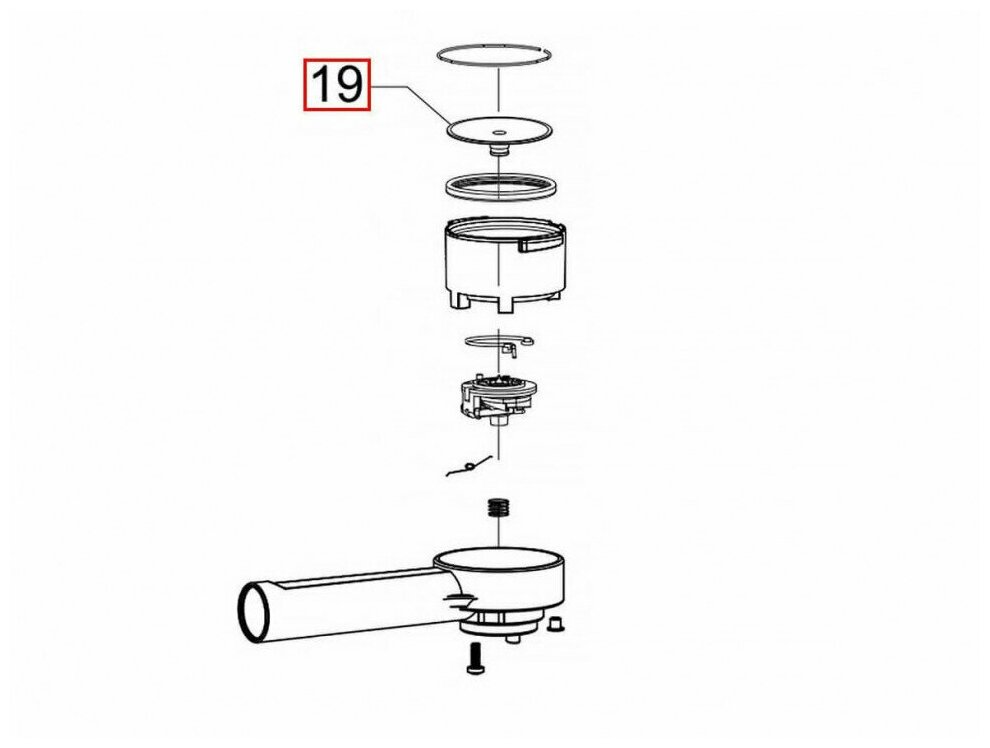 19