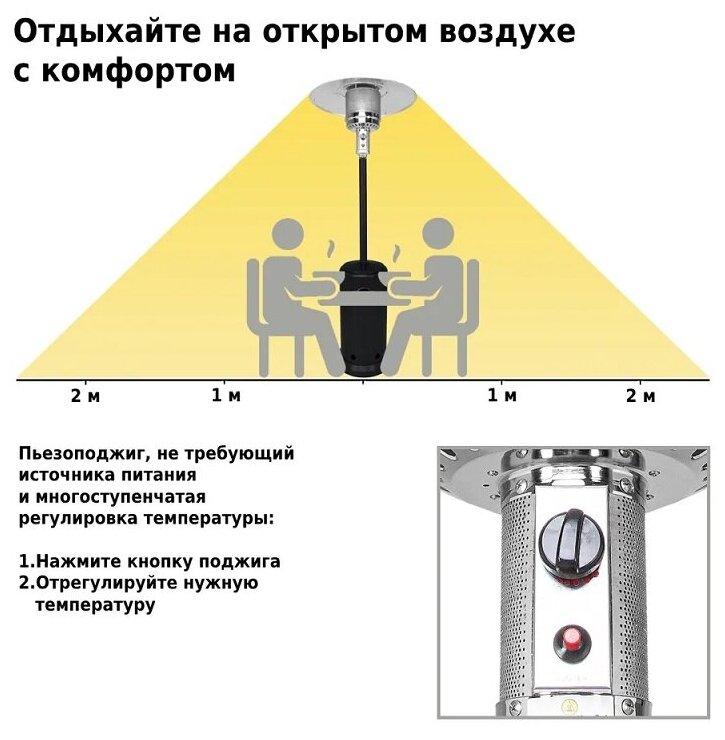 Отдыхайте на открытом воздухе с комфортом

2 м
1 м
1 м
2 м

Пьезоподжиг, не требующий источника питания и многоступенчатая регулировка температуры:

1.Нажмите кнопку поджига
2.Отрегулируйте нужную температуру