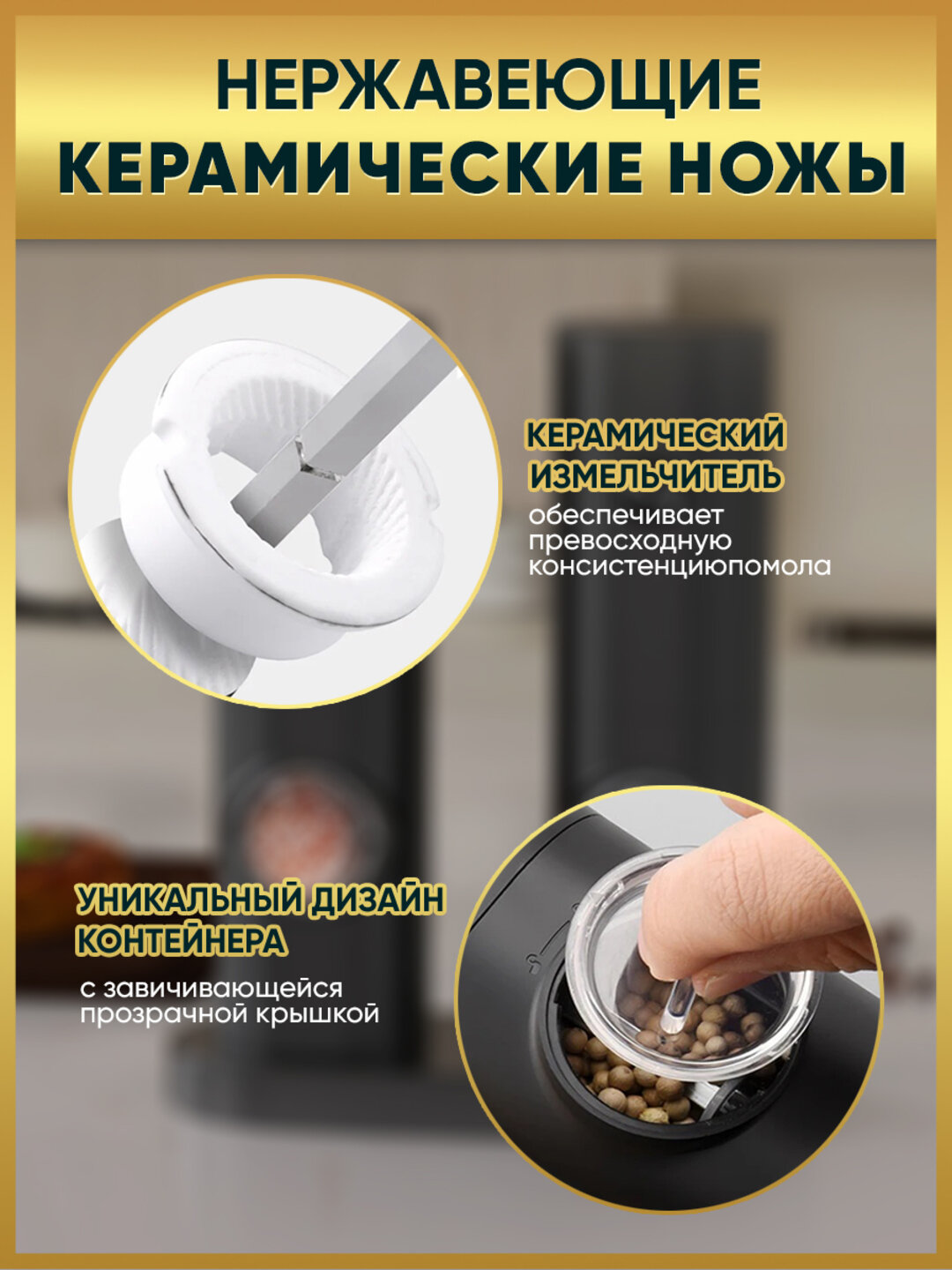 НЕРЖАВЕЮЩИЕ КЕРАМИЧЕСКИЕ НОЖЫ

КЕРАМИЧЕСКИЙ ИЗМЕЛЬЧИТЕЛЬ

обеспечивает превосходную консистенциюпомола

УНИКАЛЬНЫЙ ДИЗАЙН КОНТЕЙНЕРА

с завичивающейся прозрачной крышкой