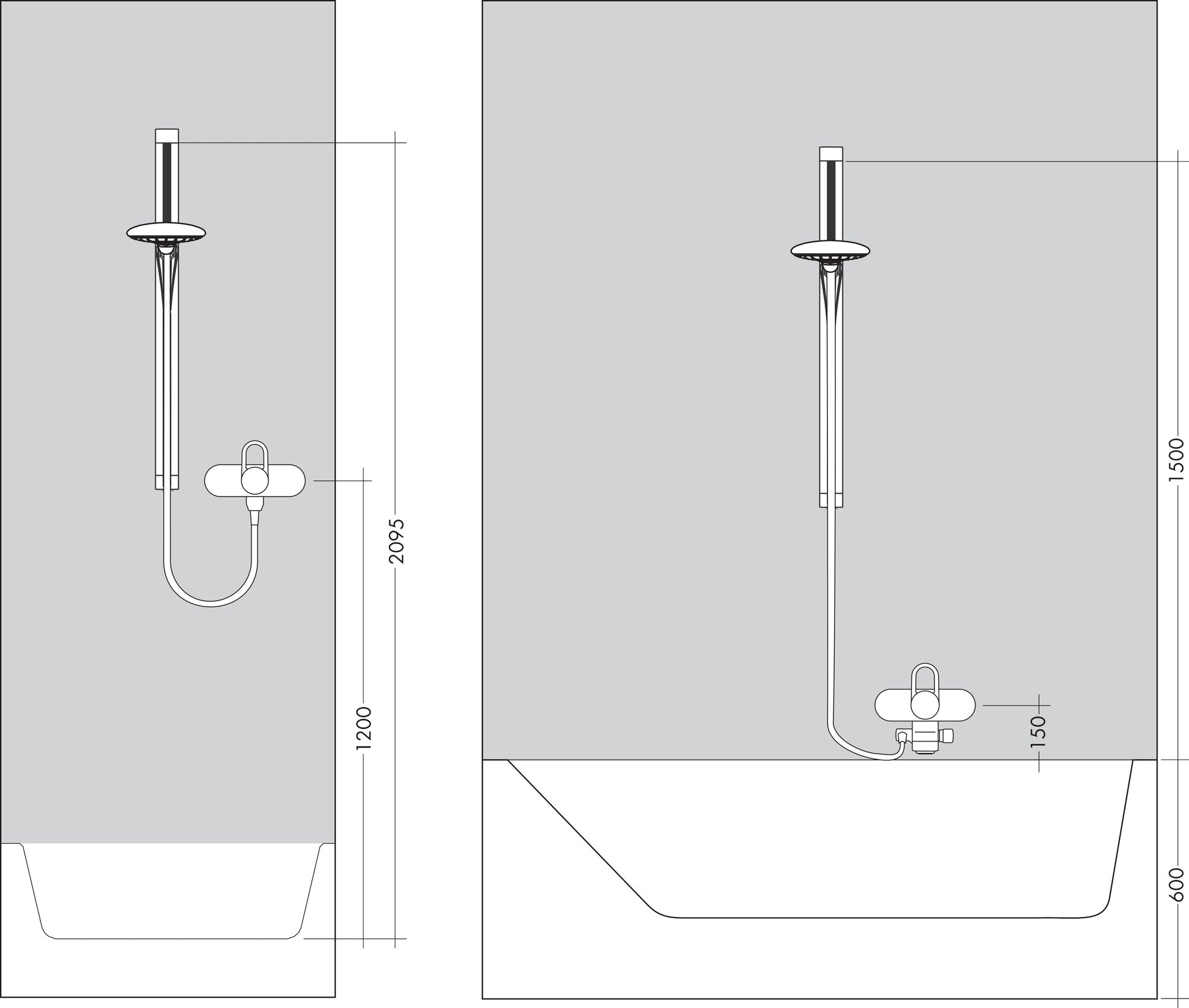 2095
1200
1500
150
600