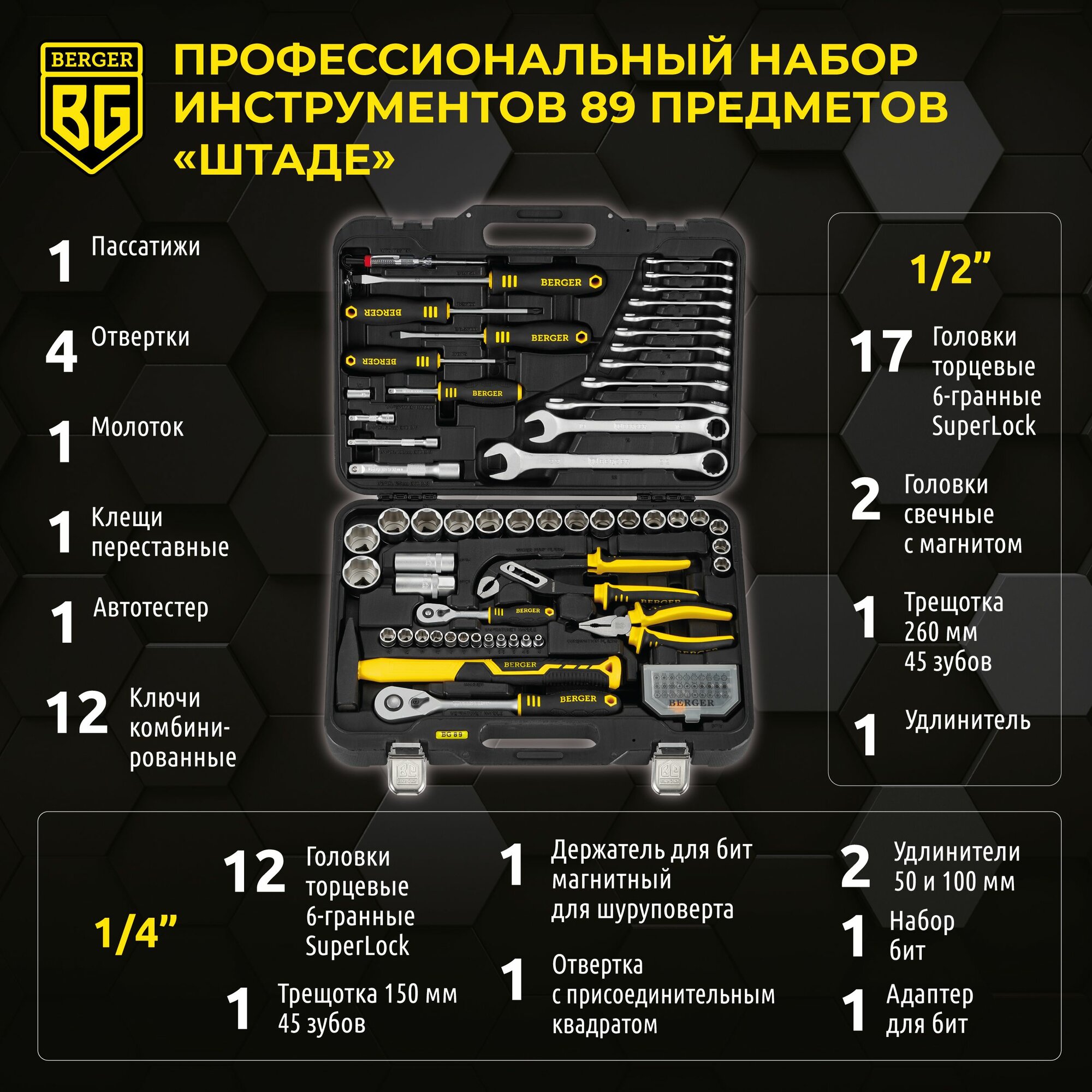 BERGER
BG

ПРОФЕССИОНАЛЬНЫЙ НАБОР ИНСТРУМЕНТОВ 89 ПРЕДМЕТОВ «ШТАДЕ»

1 Пассатижи

4 Отвертки

1 Молоток

1 Клещи переставные

1 Автотестер

12 Ключи комбинированные

BERGER
BERGER
BERGER
BERGER
BERGER
BERGER
BERGER
BERGER
BERGER
BERGER
BG 89

1/2"

17 Головки торцевые 6-гранные SuperLock

2 Головки свечные с магнитом

1 Трещотка 260 мм 45 зубов

1 Удлинитель

1/4"

12 Головки торцевые 6-гранные SuperLock

1 Трещотка 150 мм 45 зубов

1 Держатель для бит магнитный для шуруповерта

1 Отвертка с присоединительным квадратом

2 Удлинители 50 и 100 мм

1 Набор бит

1 Адаптер для бит