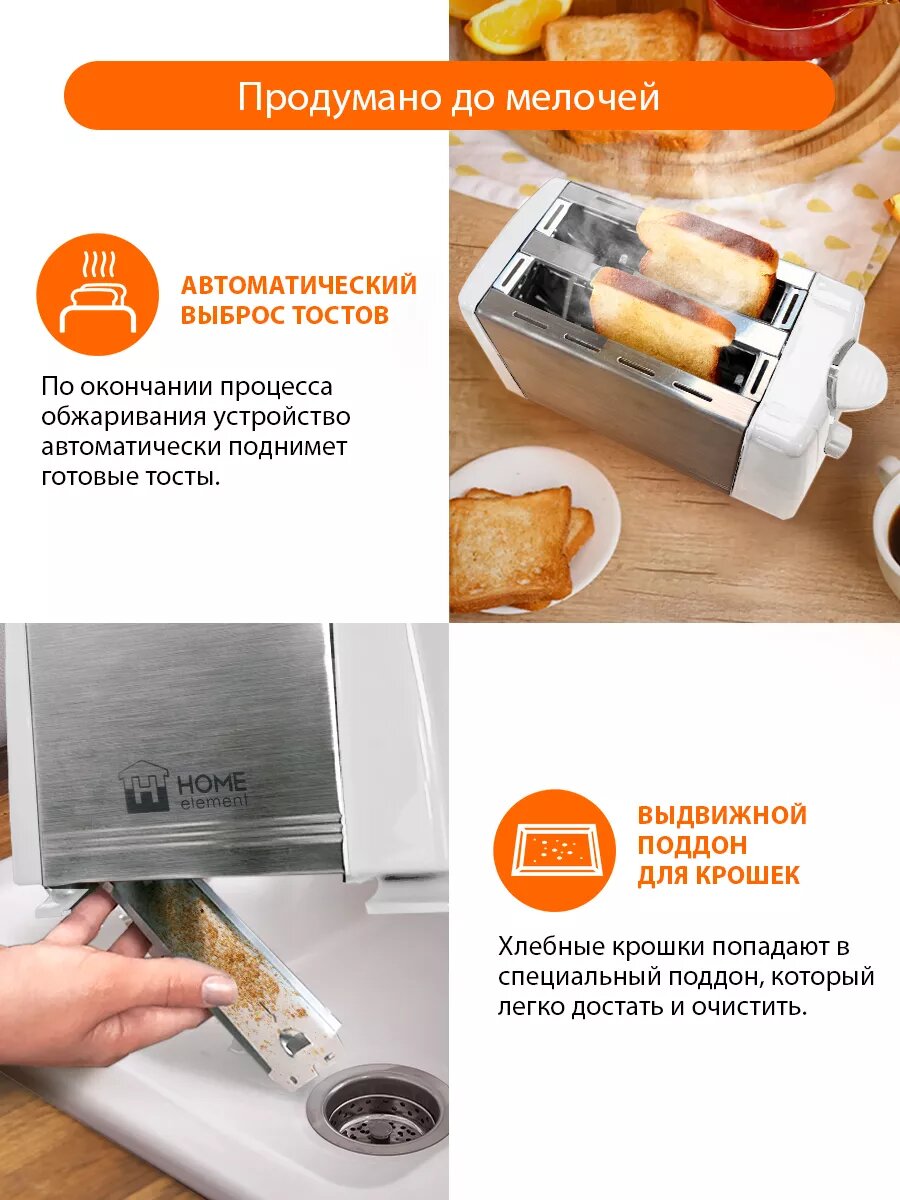 Продумано до мелочей

АВТОМАТИЧЕСКИЙ ВЫБРОС ТОСТОВ

По окончании процесса обжаривания устройство автоматически поднимет готовые тосты.

HOME element

ВЫДВИЖНОЙ ПОДДОН ДЛЯ КРОШЕК

Хлебные крошки попадают в специальный поддон, который легко достать и очистить.