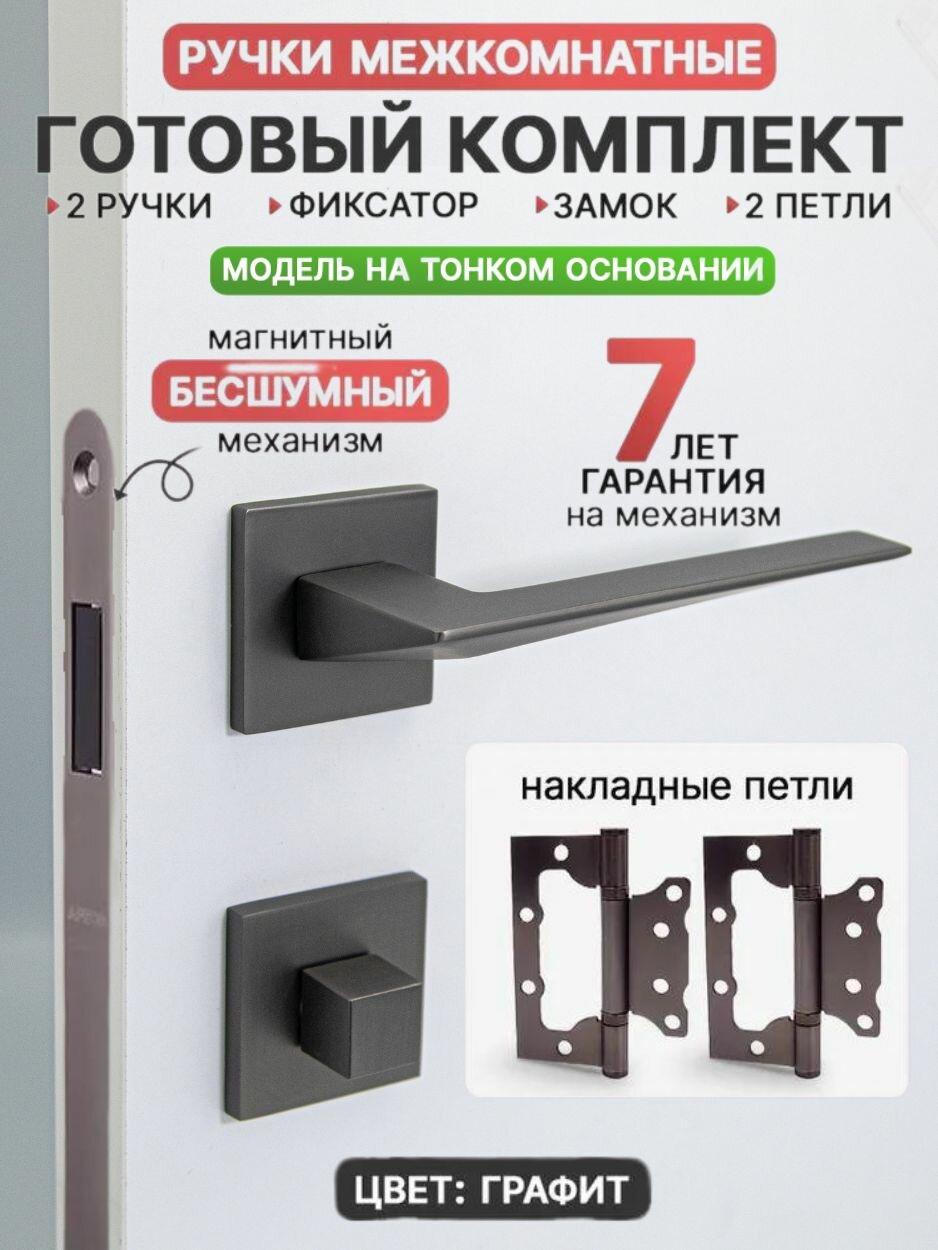 РУЧКИ МЕЖКОМНАТНЫЕ

ГОТОВЫЙ КОМПЛЕКТ

2 РУЧКИ ФИКСАТОР ЗАМОК 2 ПЕТЛИ

МОДЕЛЬ НА ТОНКОМ ОСНОВАНИИ

магнитный
БЕСШУМНЫЙ
механизм

7 ЛЕТ
ГАРАНТИЯ
на механизм

накладные петли

ЦВЕТ: ГРАФИТ