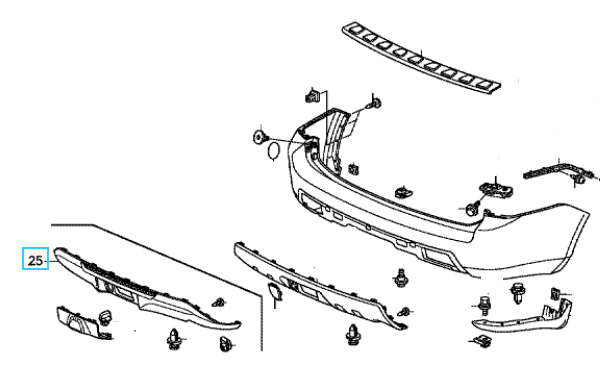 25