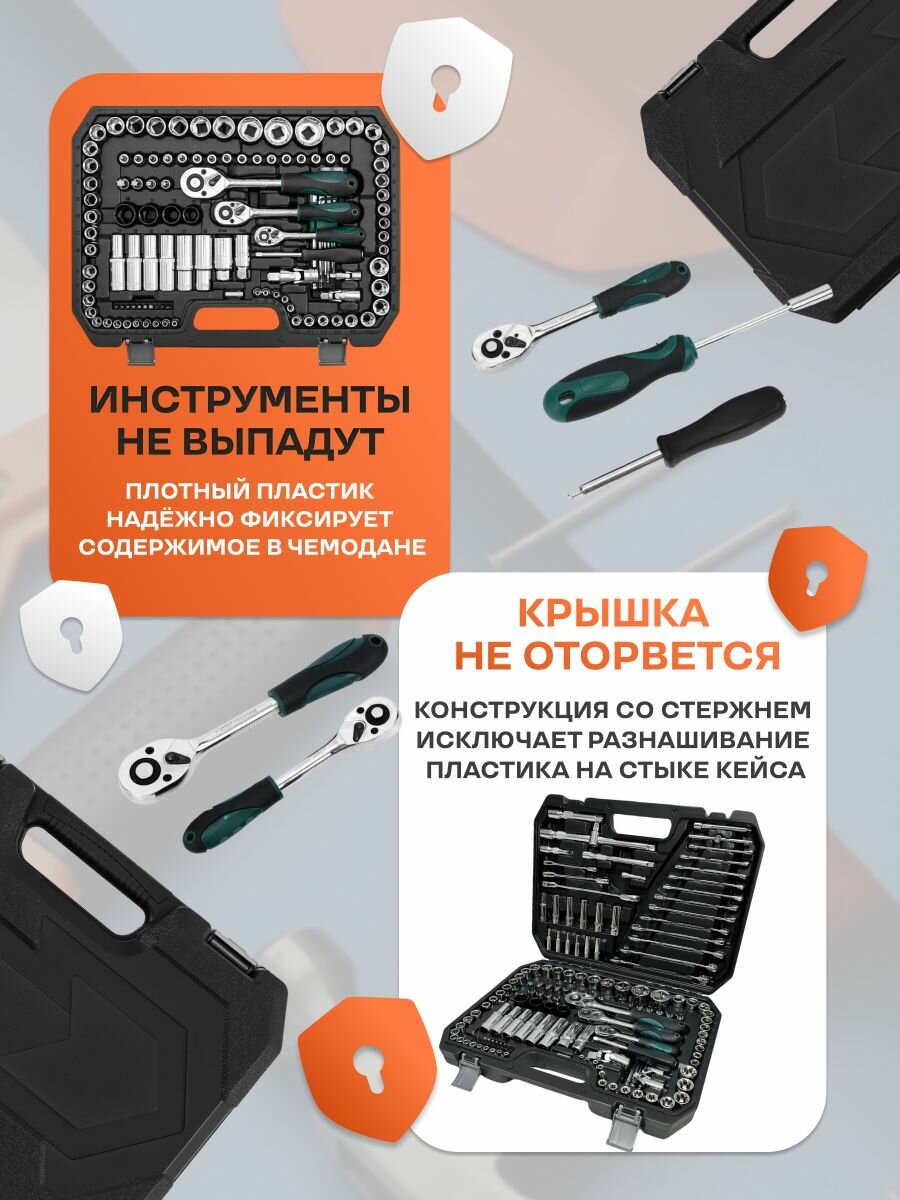 ИНСТРУМЕНТЫ НЕ ВЫПАДУТ

ПЛОТНЫЙ ПЛАСТИК НАДЁЖНО ФИКСИРУЕТ СОДЕРЖИМОЕ В ЧЕМОДАНЕ

КРЫШКА НЕ ОТОРВЕТСЯ

КОНСТРУКЦИЯ СО СТЕРЖНЕМ ИСКЛЮЧАЕТ РАЗНАШИВАНИЕ ПЛАСТИКА НА СТЫКЕ КЕЙСА