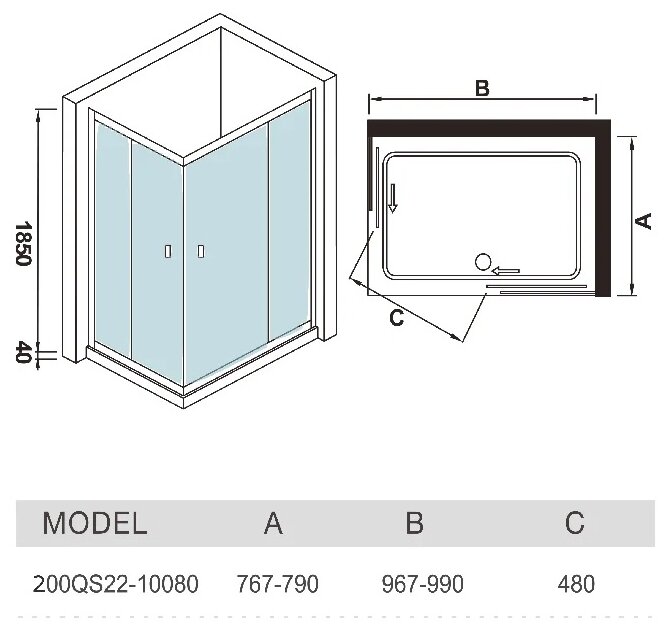 1850

40

B

A

C

| MODEL | A | B | C |
|---|---|---|---|
| 200QS22-10080 | 767-790 | 967-990 | 480 |