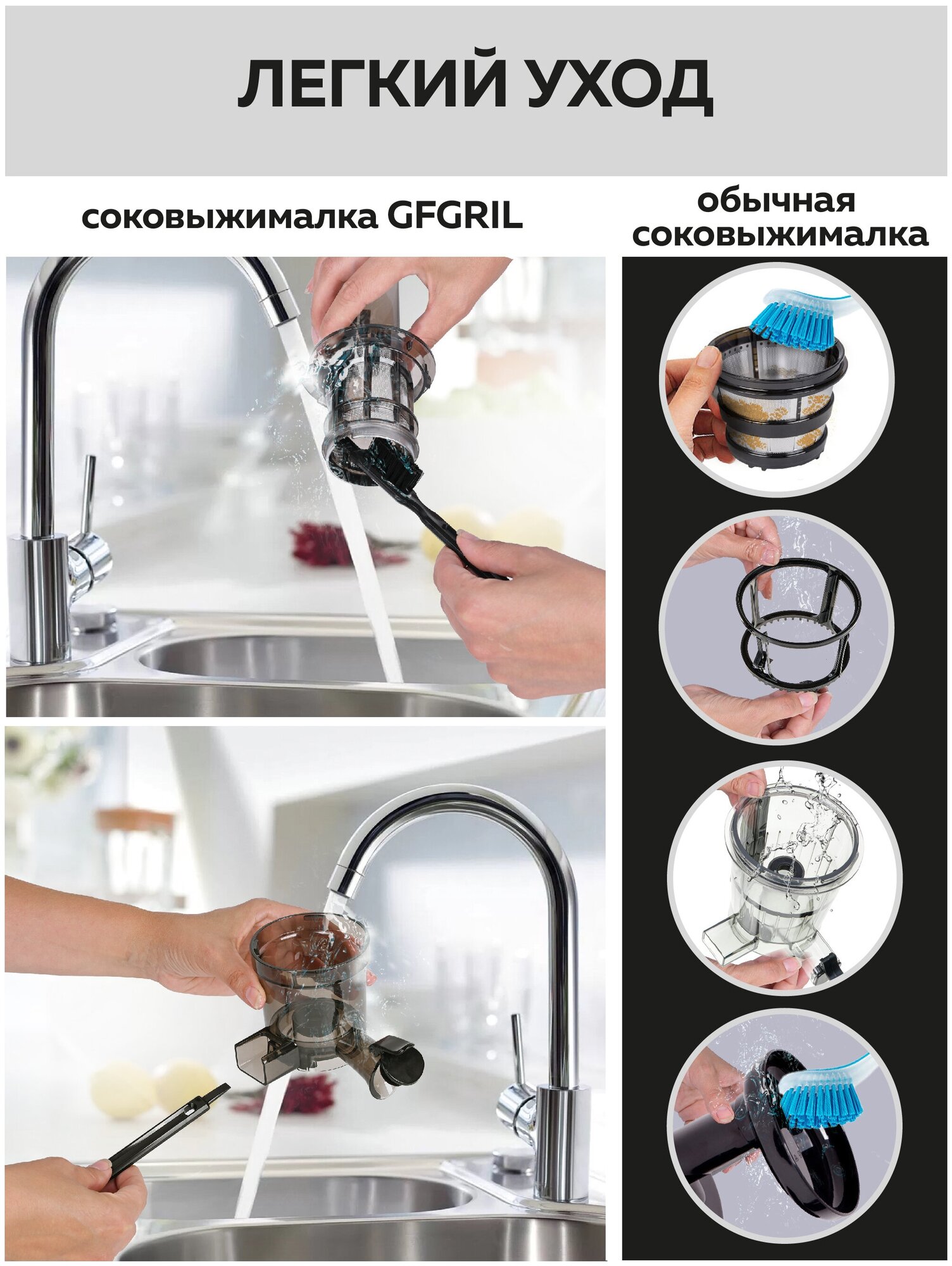 ЛЕГКИЙ УХОД

соковыжималка GFGRIL

обычная соковыжималка