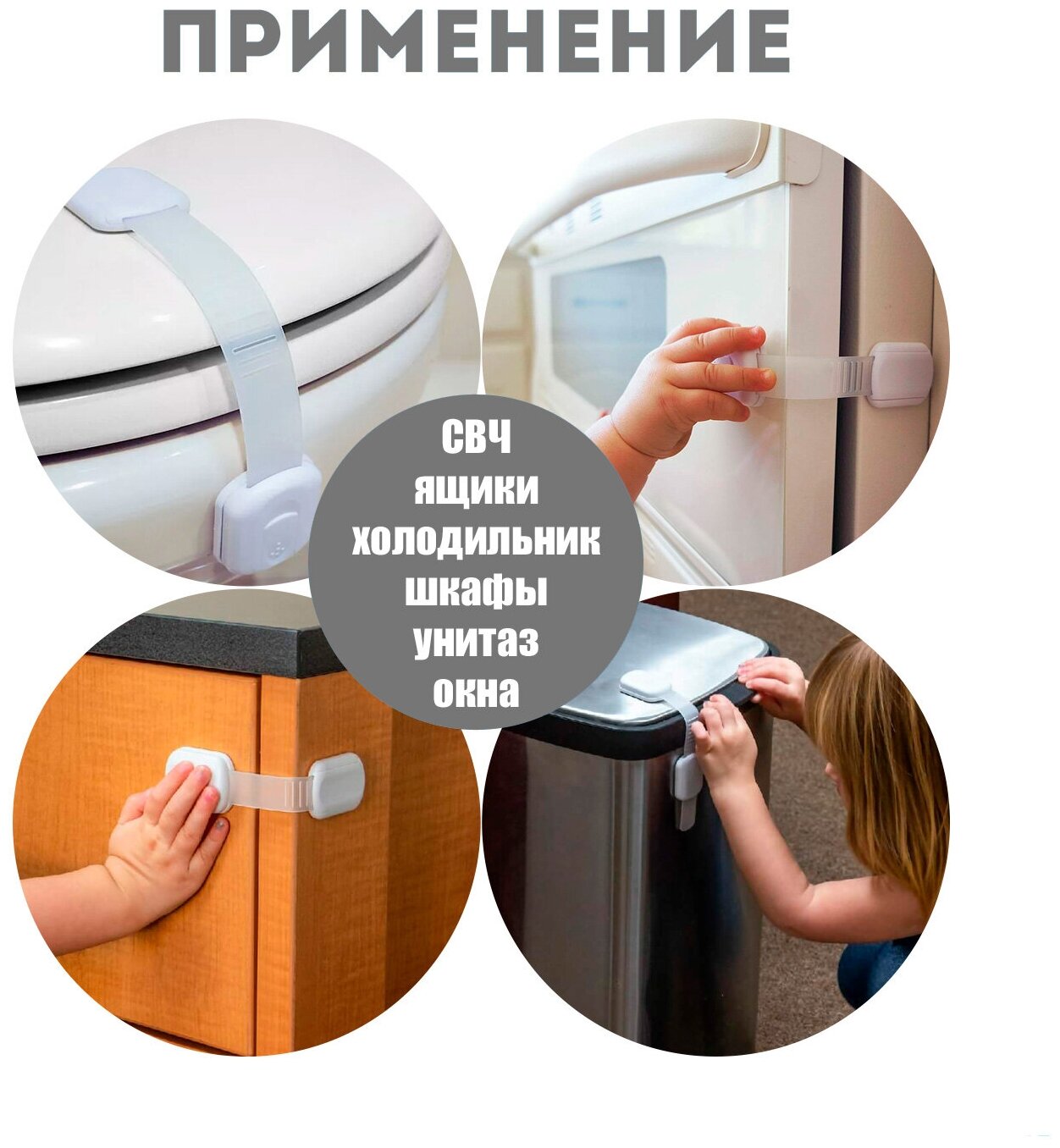 ПРИМЕНЕНИЕ

СВЧ
ящики
холодильник
шкафы
унитаз
окна