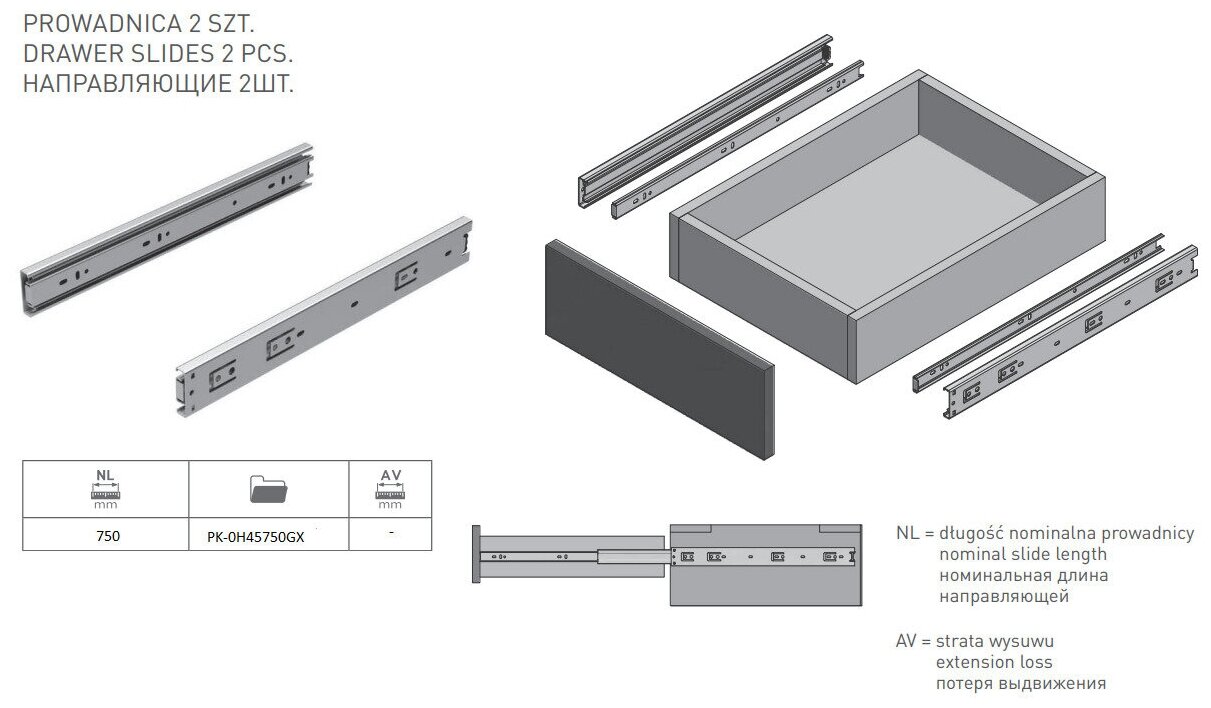 PROWADNICA 2 SZT.
DRAWER SLIDES 2 PCS.
НАПРАВЛЯЮЩИЕ 2ШТ.

| NL mm | | AV mm |
|---|---|---|
| 750 | PK-0H45750GX | - |

NL = długość nominalna prowadnicy
nominal slide length
номинальная длина направляющей

AV = strata wysuwu
extension loss
потеря выдвижения