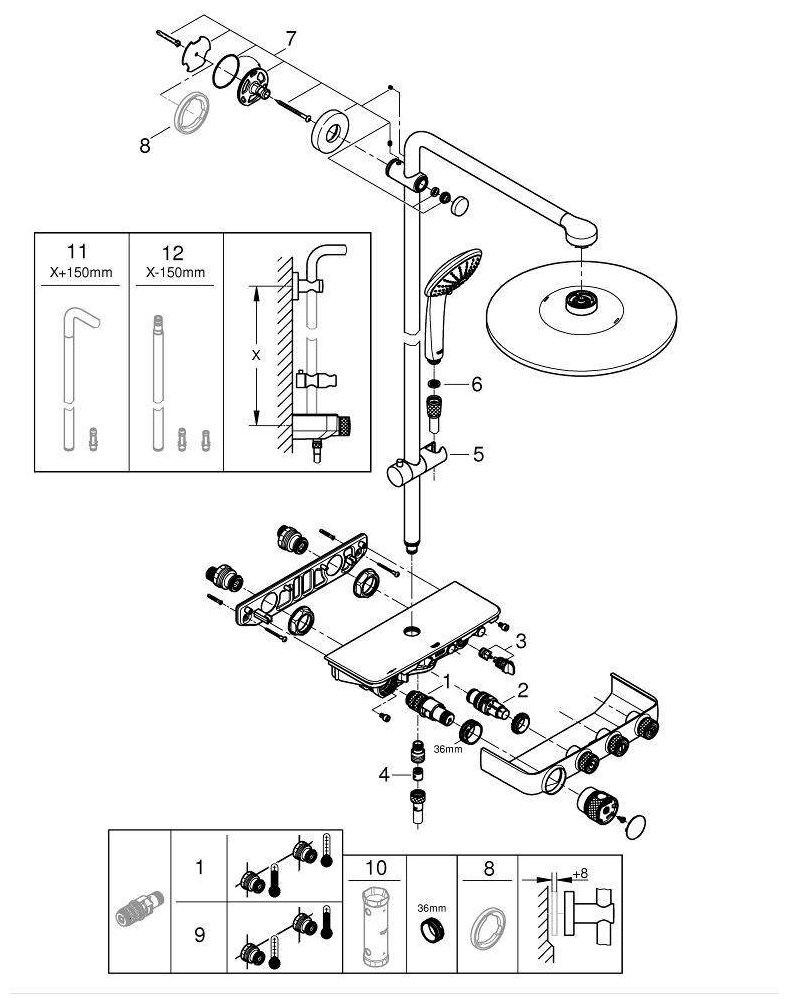 7

8

11
X+150mm

12
X-150mm

X

6

5

3

1

2

36mm

4

1

9

10

36mm

8

+8