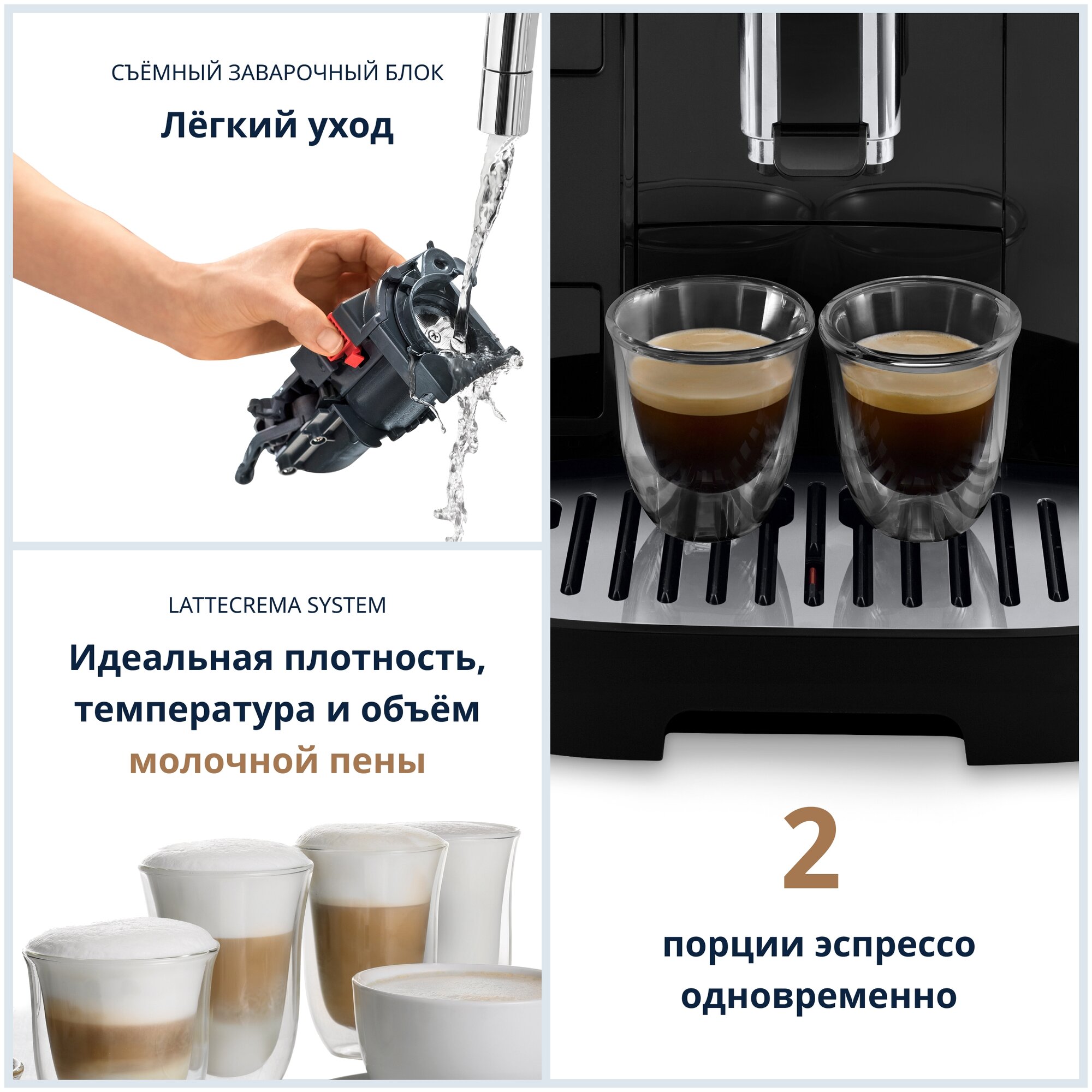 СЪЁМНЫЙ ЗАВАРОЧНЫЙ БЛОК

Лёгкий уход

LATTECREMA SYSTEM

Идеальная плотность, температура и объём молочной пены

2

порции эспрессо одновременно