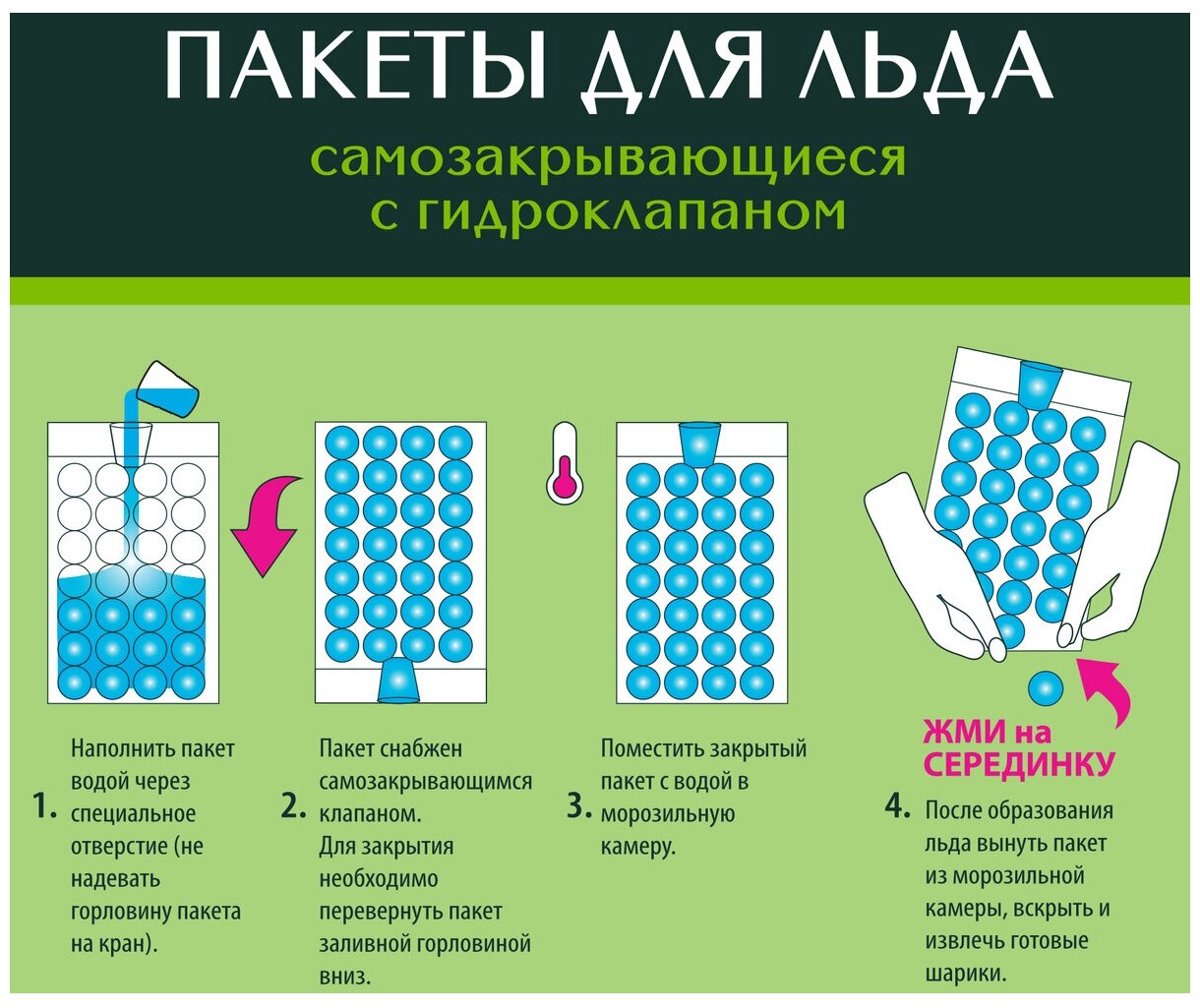 ПАКЕТЫ ДЛЯ ЛЬДА

самозакрывающиеся с гидроклапаном

1. Наполнить пакет водой через специальное отверстие (не надевать горловину пакета на кран).

2. Пакет снабжен самозакрывающимся клапаном. Для закрытия необходимо перевернуть пакет заливной горловиной вниз.

3. Поместить закрытый пакет с водой в морозильную камеру.

ЖМИ на СЕРЕДИНКУ

4. После образования льда вынуть пакет из морозильной камеры, вскрыть и извлечь готовые шарики.