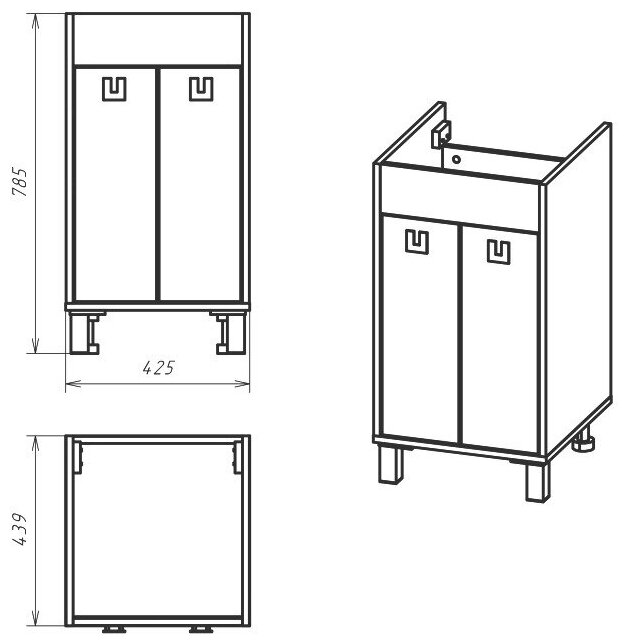 785
425
439