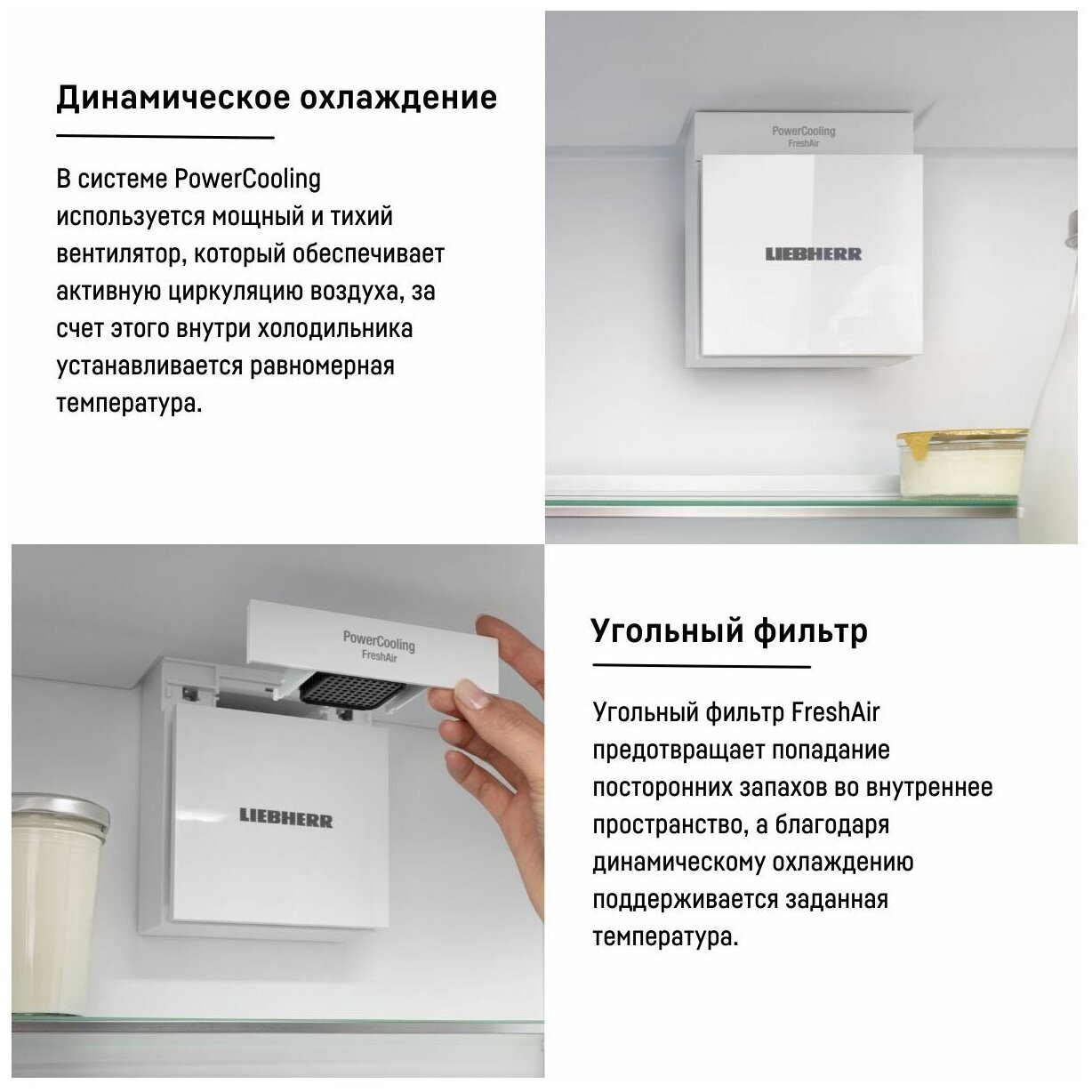 Динамическое охлаждение

В системе PowerCooling используется мощный и тихий вентилятор, который обеспечивает активную циркуляцию воздуха, за счет этого внутри холодильника устанавливается равномерная температура.

PowerCooling
FreshAir

LIEBHERR

PowerCooling
FreshAir

LIEBHERR

Угольный фильтр

Угольный фильтр FreshAir предотвращает попадание посторонних запахов во внутреннее пространство, а благодаря динамическому охлаждению поддерживается заданная температура.