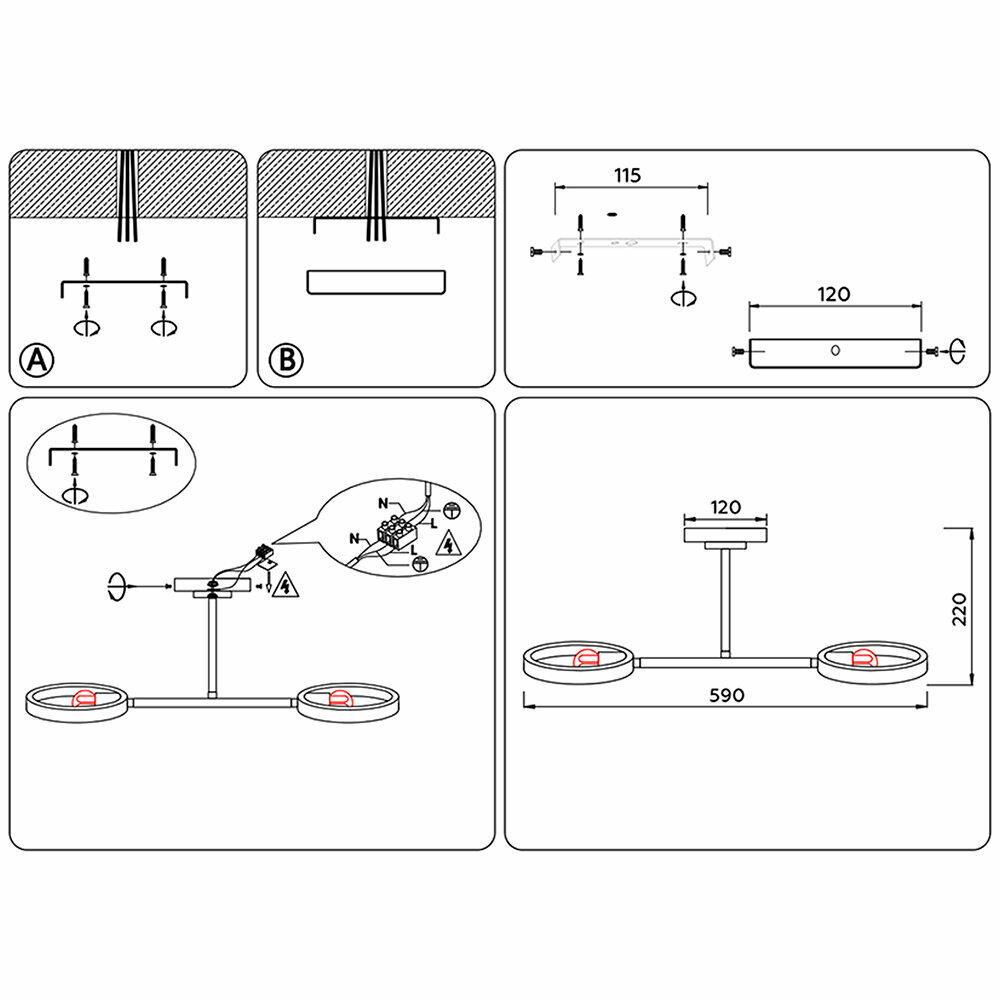 A

B

115

120

N

L

N

L

120

220

590