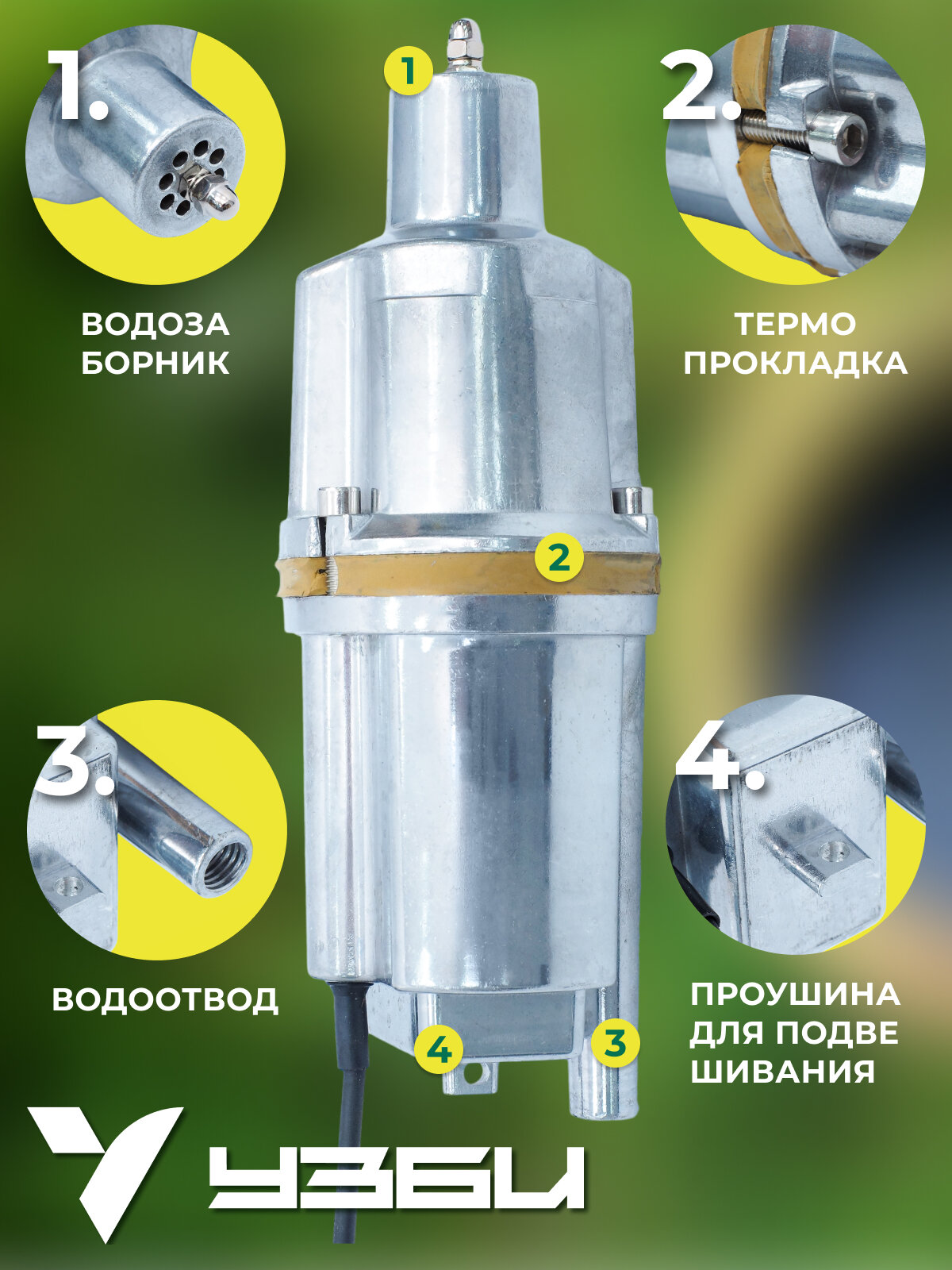 1.

ВОДОЗА
БОРНИК

1

2.

ТЕРМО
ПРОКЛАДКА

2

3.

ВОДООТВОД

4.

ПРОУШИНА
ДЛЯ ПОДВЕ
ШИВАНИЯ

4

3

УЗБИ