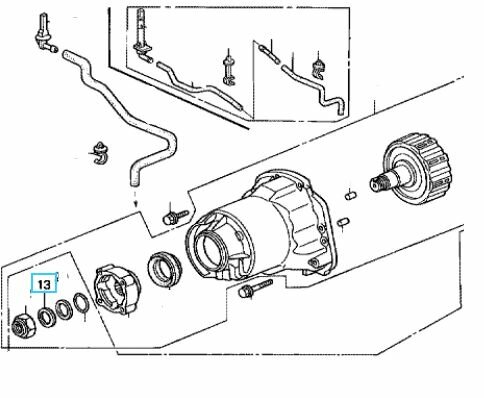 13