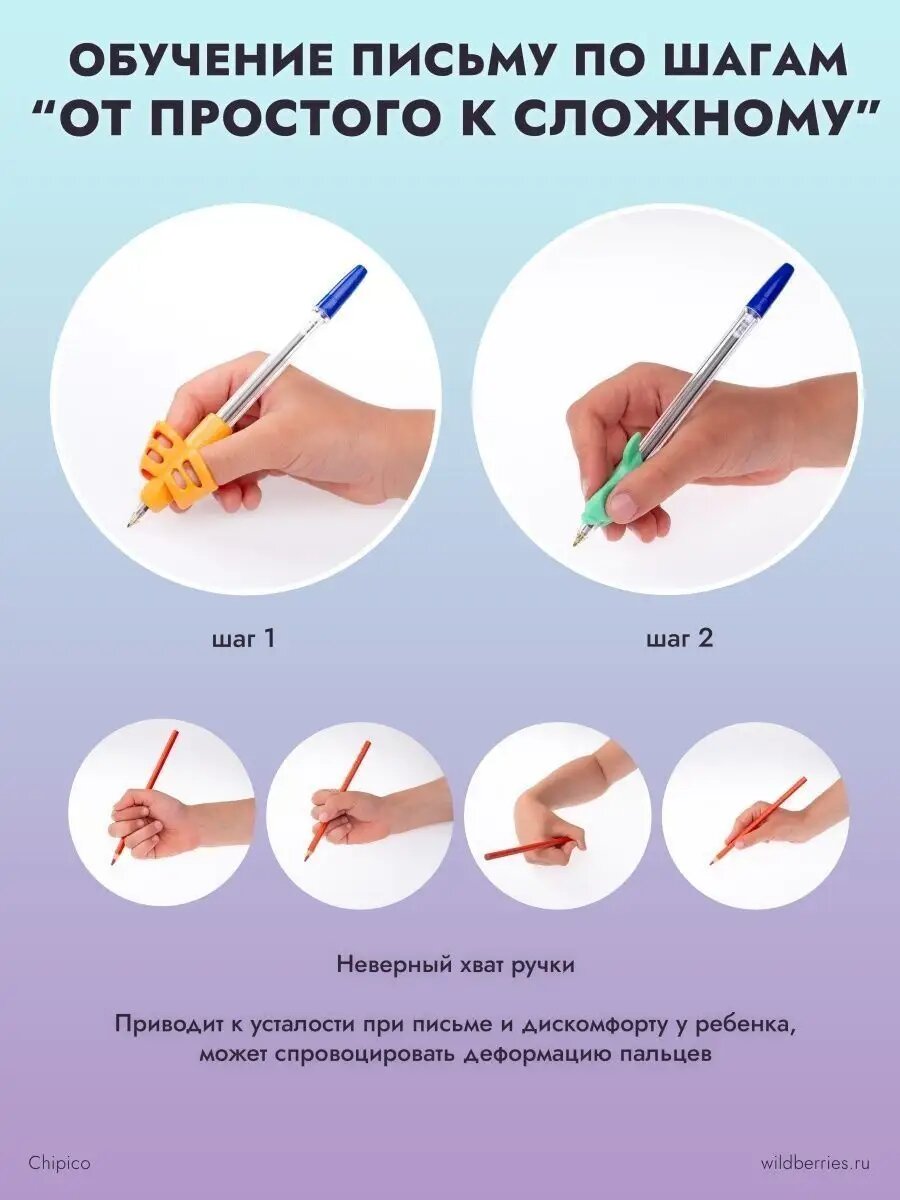 ОБУЧЕНИЕ ПИСЬМУ ПО ШАГАМ “ОТ ПРОСТОГО К СЛОЖНОМУ”

шаг 1

шаг 2

Неверный хват ручки

Приводит к усталости при письме и дискомфорту у ребенка, может спровоцировать деформацию пальцев

Chipico

wildberries.ru