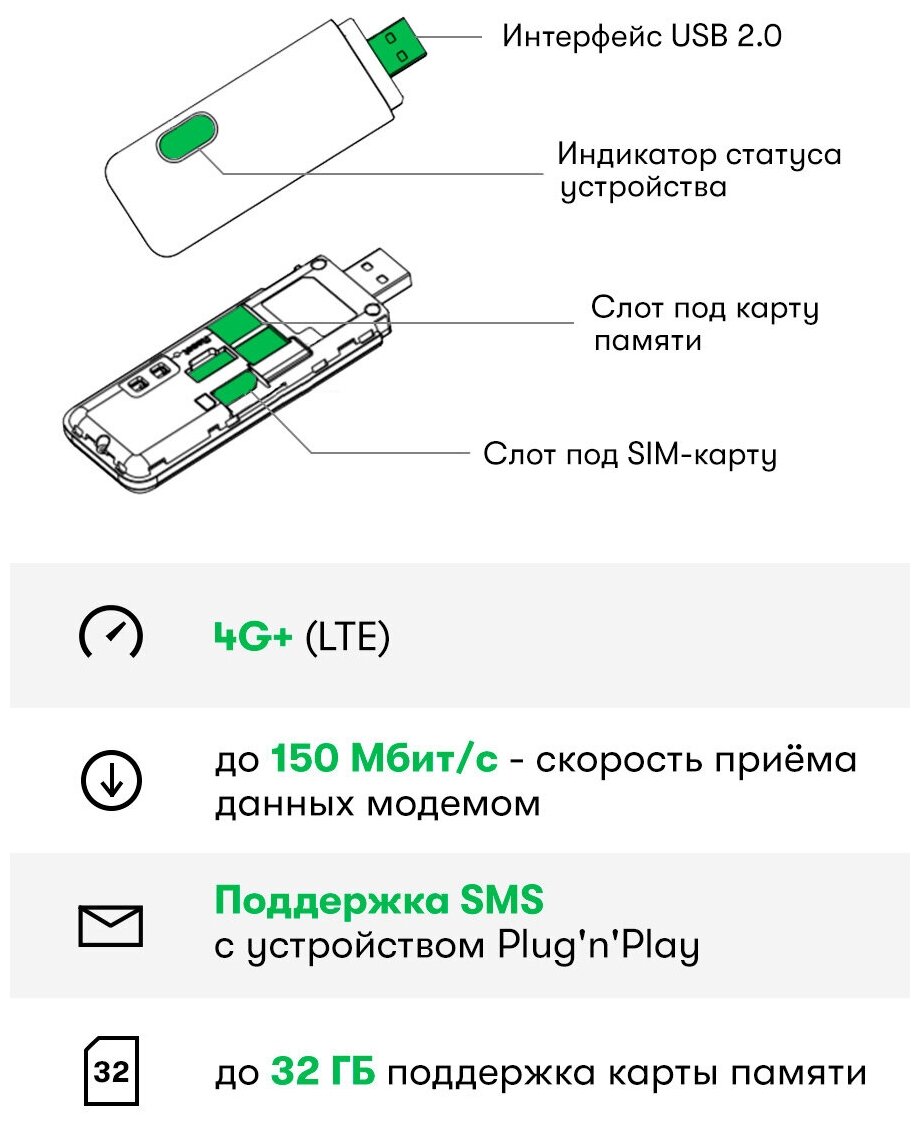 Интерфейс USB 2.0

Индикатор статуса устройства

Слот под карту памяти

Слот под SIM-карту

4G+ (LTE)

до 150 Мбит/с - скорость приёма данных модемом

Поддержка SMS
с устройством Plug'n'Play

32

до 32 ГБ поддержка карты памяти