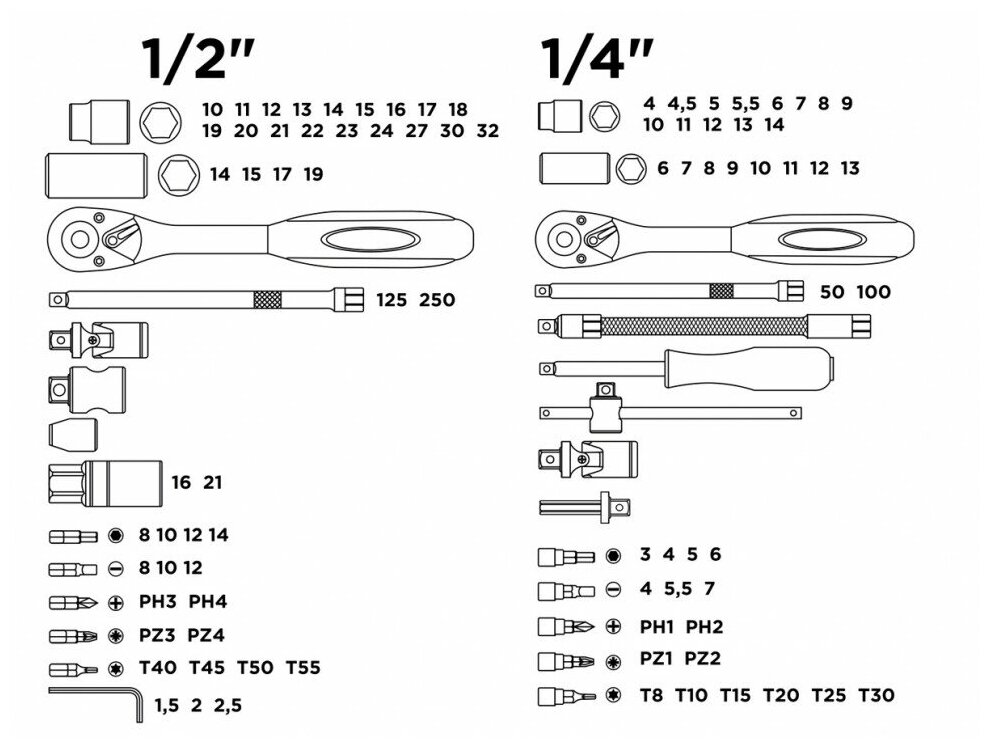 1/2"

10 11 12 13 14 15 16 17 18
19 20 21 22 23 24 27 30 32

14 15 17 19

125 250

16 21

8 10 12 14

8 10 12

PH3 PH4

PZ3 PZ4

T40 T45 T50 T55

1,5 2 2,5

1/4"

4 4,5 5 5,5 6 7 8 9
10 11 12 13 14

6 7 8 9 10 11 12 13

50 100

3 4 5 6

4 5,5 7

PH1 PH2

PZ1 PZ2

T8 T10 T15 T20 T25 T30