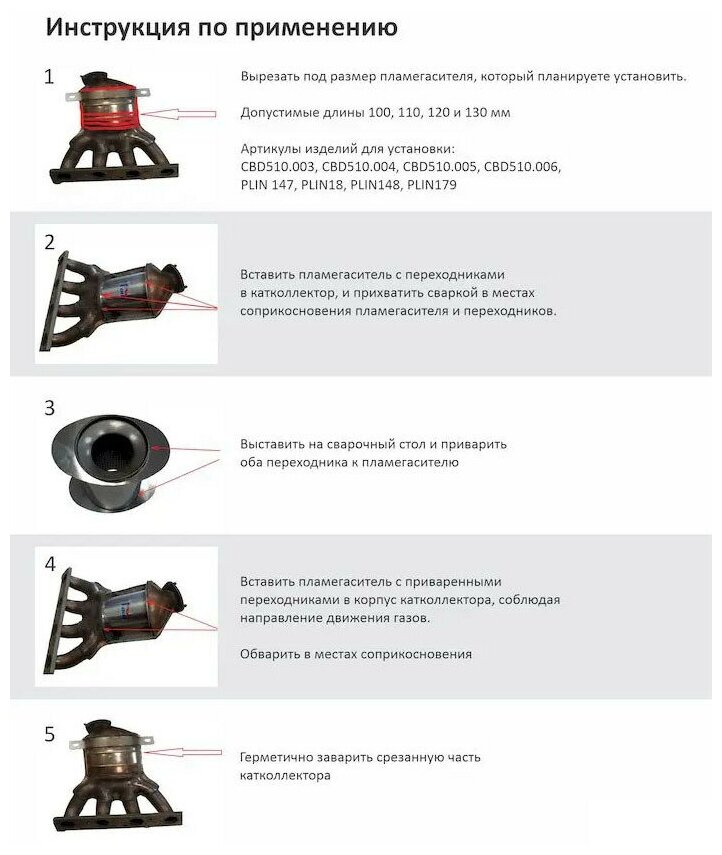 Инструкция по применению

1

Вырезать под размер пламегасителя, который планируете установить.

Допустимые длины 100, 110, 120 и 130 мм

Артикулы изделий для установки: CBD510.003, CBD510.004, CBD510.005, CBD510.006, PLIN 147, PLIN18, PLIN148, PLIN179

2

Вставить пламегаситель с переходниками в катколлектор, и прихватить сваркой в местах соприкосновения пламегасителя и переходников.

3

Выставить на сварочный стол и приварить оба переходника к пламегасителю

4

Вставить пламегаситель с приваренными переходниками в корпус катколлектора, соблюдая направление движения газов.

Обварить в местах соприкосновения

5

Герметично заварить срезанную часть катколлектора