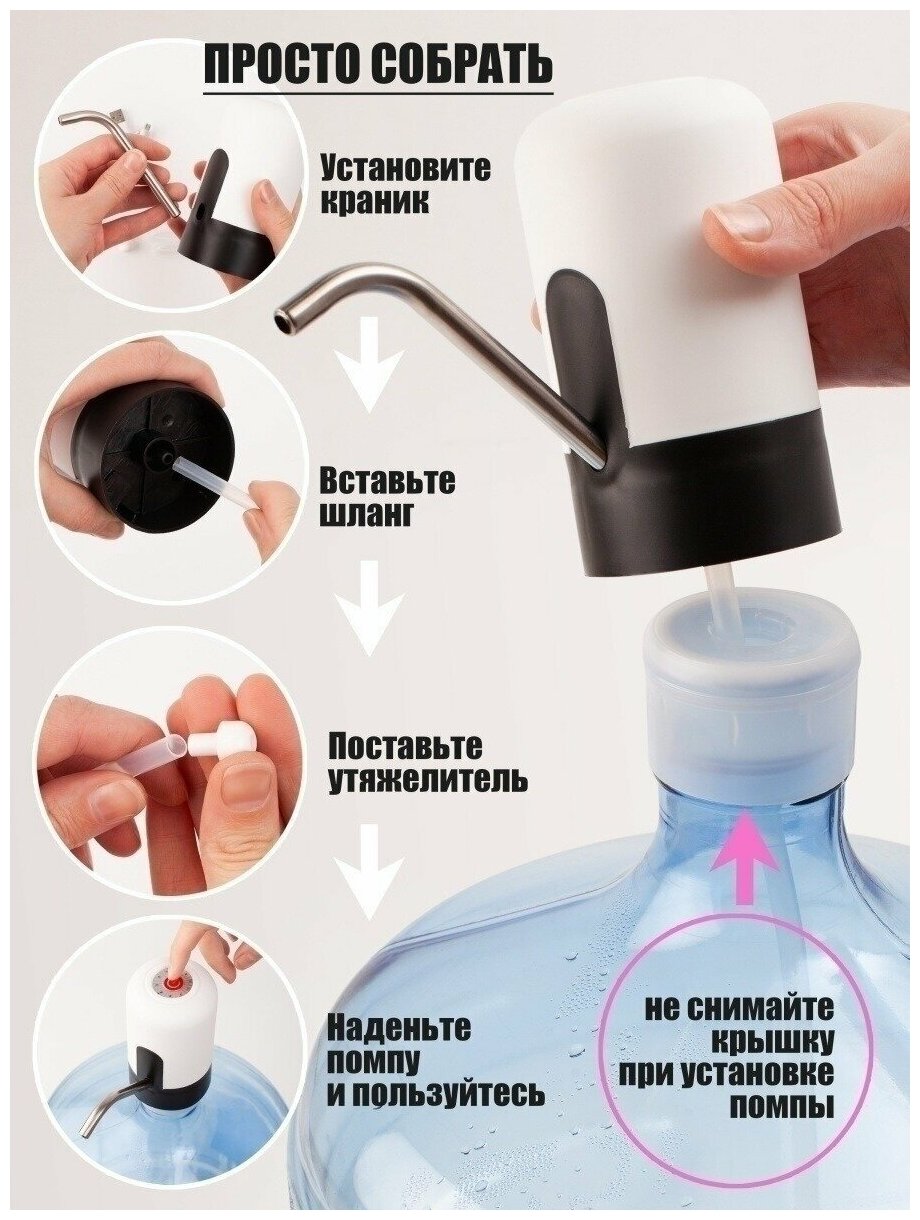 ПРОСТО СОБРАТЬ

Установите краник

Вставьте шланг

Поставьте утяжелитель

Наденьте помпу и пользуйтесь

не снимайте крышку при установке помпы