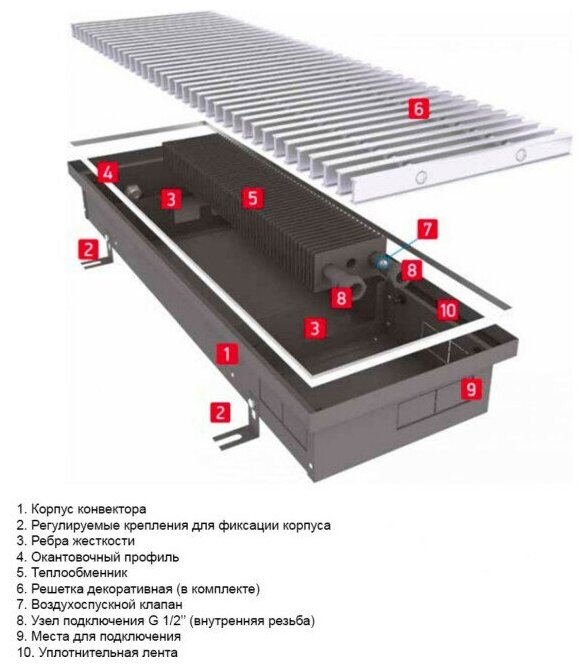 6

4

3

5

7

2

8

8

10

3

1

9

2

1. Корпус конвектора
2. Регулируемые крепления для фиксации корпуса
3. Ребра жесткости
4. Окантовочный профиль
5. Теплообменник
6. Решетка декоративная (в комплекте)
7. Воздухоспускной клапан
8. Узел подключения G 1/2'' (внутренняя резьба)
9. Места для подключения
10. Уплотнительная лента