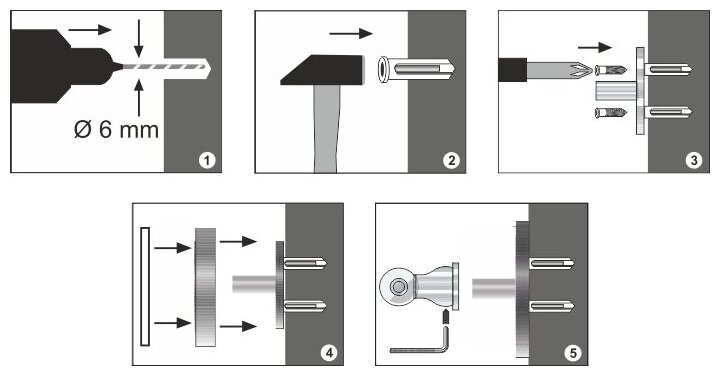 Ø 6 mm

1

2

3

4

5