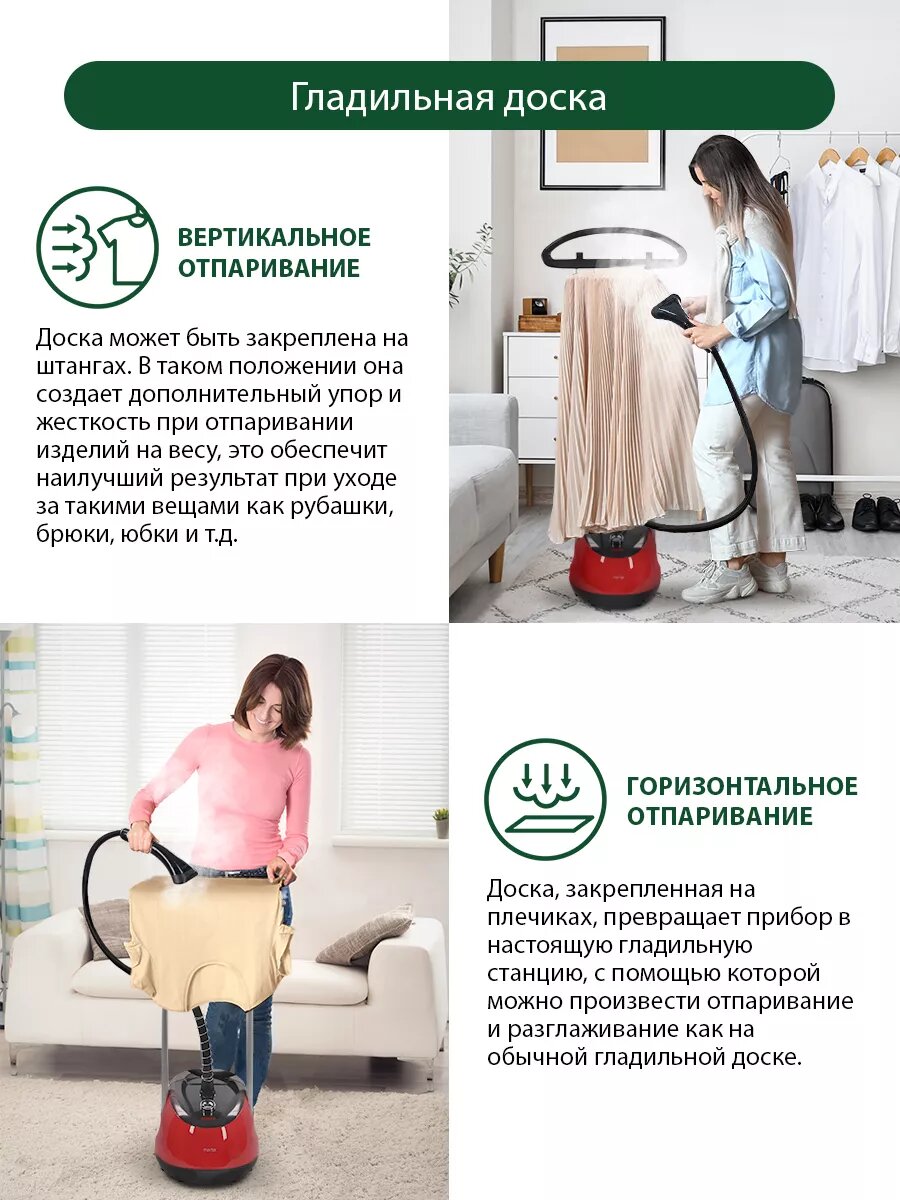 Гладильная доска

ВЕРТИКАЛЬНОЕ ОТПАРИВАНИЕ

Доска может быть закреплена на штангах. В таком положении она создает дополнительный упор и жесткость при отпаривании изделий на весу, это обеспечит наилучший результат при уходе за такими вещами как рубашки, брюки, юбки и т.д.

ГОРИЗОНТАЛЬНОЕ ОТПАРИВАНИЕ

Доска, закрепленная на плечиках, превращает прибор в настоящую гладильную станцию, с помощью которой можно произвести отпаривание и разглаживание как на обычной гладильной доске.