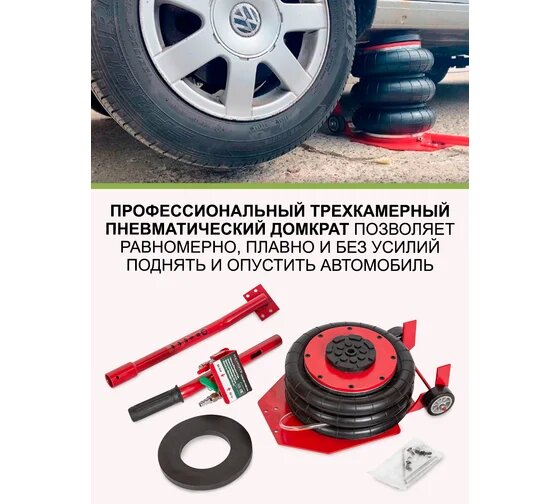 ПРОФЕССИОНАЛЬНЫЙ ТРЕХКАМЕРНЫЙ ПНЕВМАТИЧЕСКИЙ ДОМКРАТ ПОЗВОЛЯЕТ РАВНОМЕРНО, ПЛАВНО И БЕЗ УСИЛИЙ ПОДНЯТЬ И ОПУСТИТЬ АВТОМОБИЛЬ