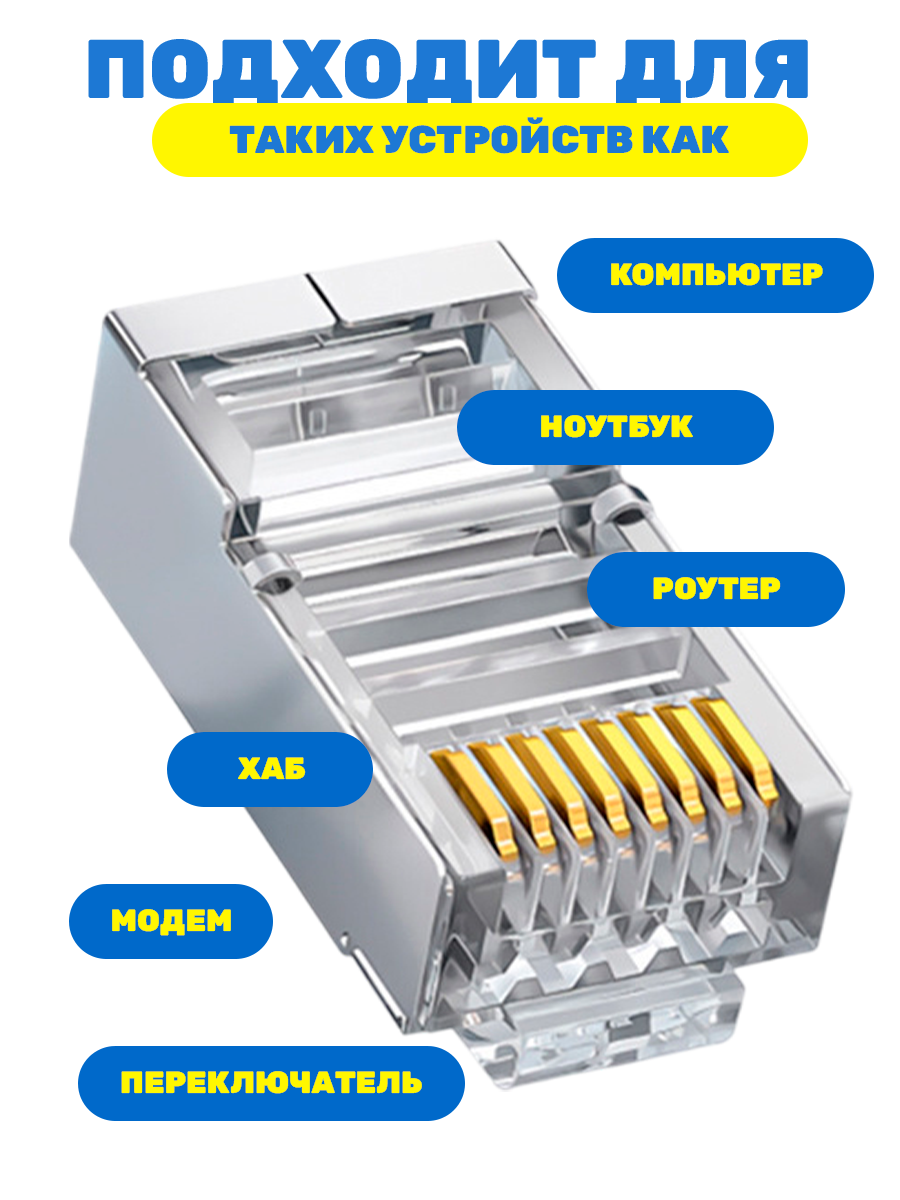 ПОДХОДИТ ДЛЯ
ТАКИХ УСТРОЙСТВ КАК

КОМПЬЮТЕР

НОУТБУК

РОУТЕР

ХАБ

МОДЕМ

ПЕРЕКЛЮЧАТЕЛЬ