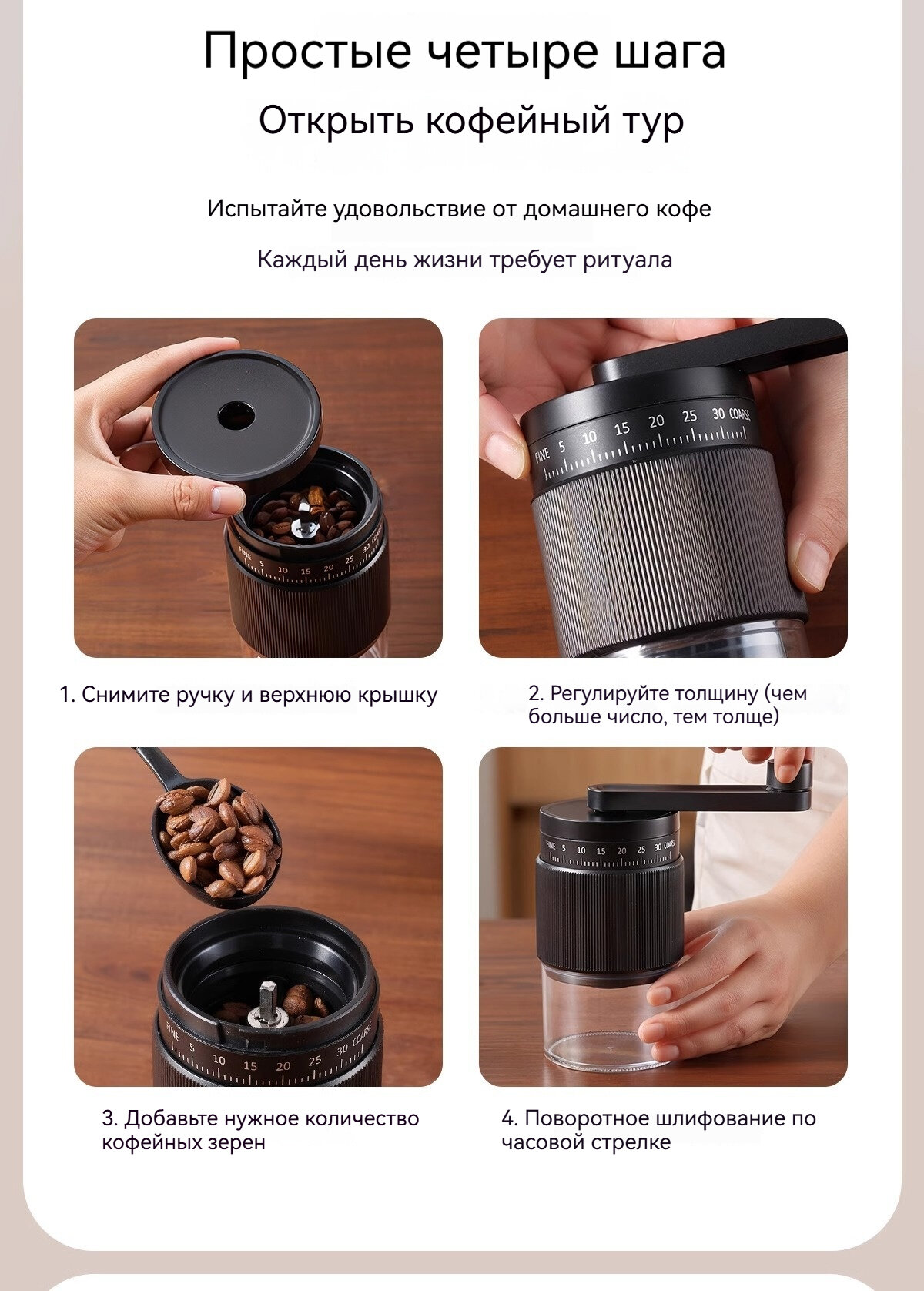 Простые четыре шага

Открыть кофейный тур

Испытайте удовольствие от домашнего кофе

Каждый день жизни требует ритуала

FINE 5 10 15 20 25 30 COARSE

FINE 5 10 15 20 25 30 COARSE

1. Снимите ручку и верхнюю крышку

2. Регулируйте толщину (чем больше число, тем толще)

FINE 5 10 15 20 25 30 COARSE

FINE 5 10 15 20 25 30 COARSE

3. Добавьте нужное количество кофейных зерен

4. Поворотное шлифование по часовой стрелке