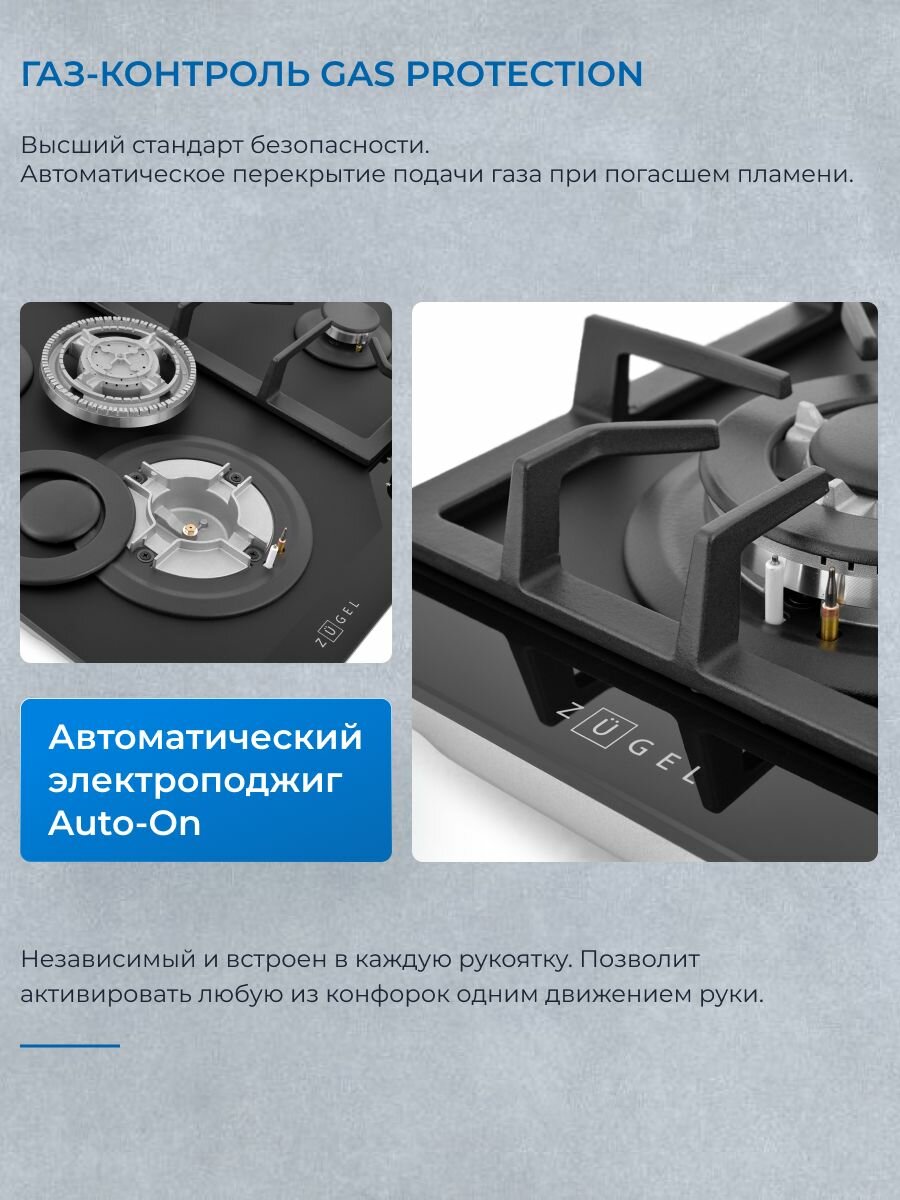 ГАЗ-КОНТРОЛЬ GAS PROTECTION

Высший стандарт безопасности.
Автоматическое перекрытие подачи газа при погасшем пламени.

ZÜGEL

Автоматический электроподжиг Auto-On

ZÜGEL

Независимый и встроен в каждую рукоятку. Позволит активировать любую из конфорок одним движением руки.