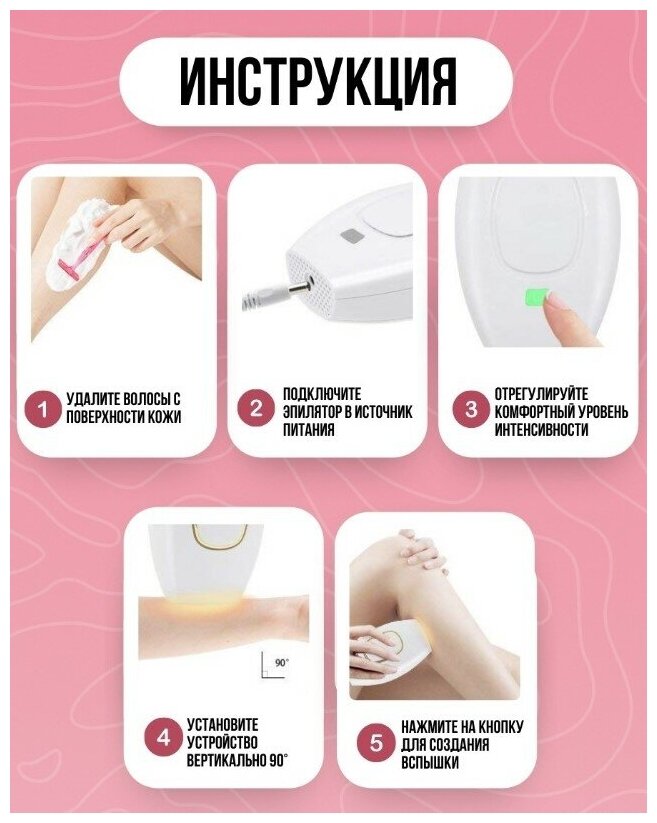 ИНСТРУКЦИЯ

1 УДАЛИТЕ ВОЛОСЫ С ПОВЕРХНОСТИ КОЖИ

2 ПОДКЛЮЧИТЕ ЭПИЛЯТОР В ИСТОЧНИК ПИТАНИЯ

3 ОТРЕГУЛИРУЙТЕ КОМФОРТНЫЙ УРОВЕНЬ ИНТЕНСИВНОСТИ

90°

4 УСТАНОВИТЕ УСТРОЙСТВО ВЕРТИКАЛЬНО 90°

5 НАЖМИТЕ НА КНОПКУ ДЛЯ СОЗДАНИЯ ВСПЫШКИ