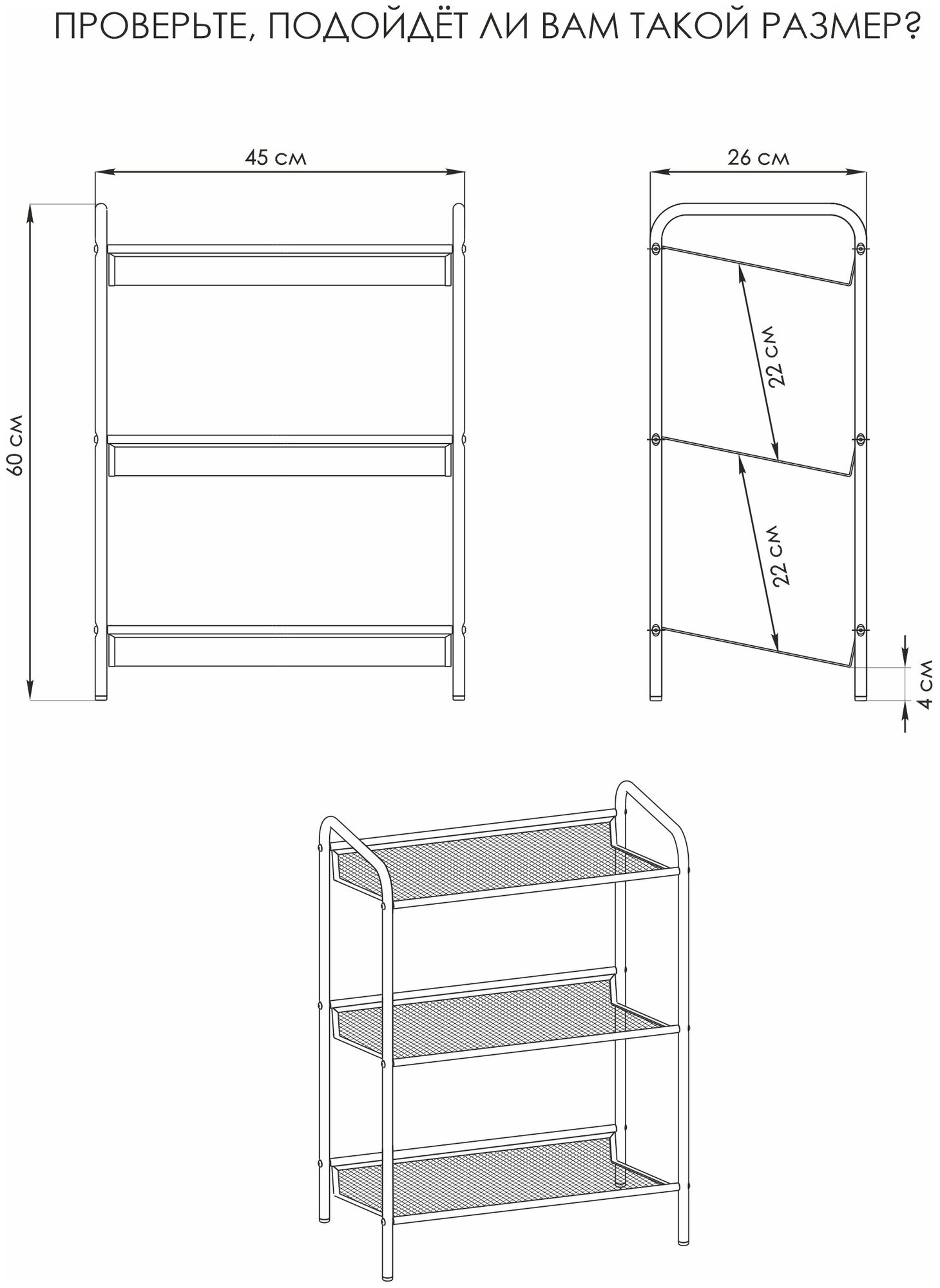 ПРОВЕРЬТЕ, ПОДОЙДЁТ ЛИ ВАМ ТАКОЙ РАЗМЕР?

45 см

60 см

26 см

22 см

22 см

4 см